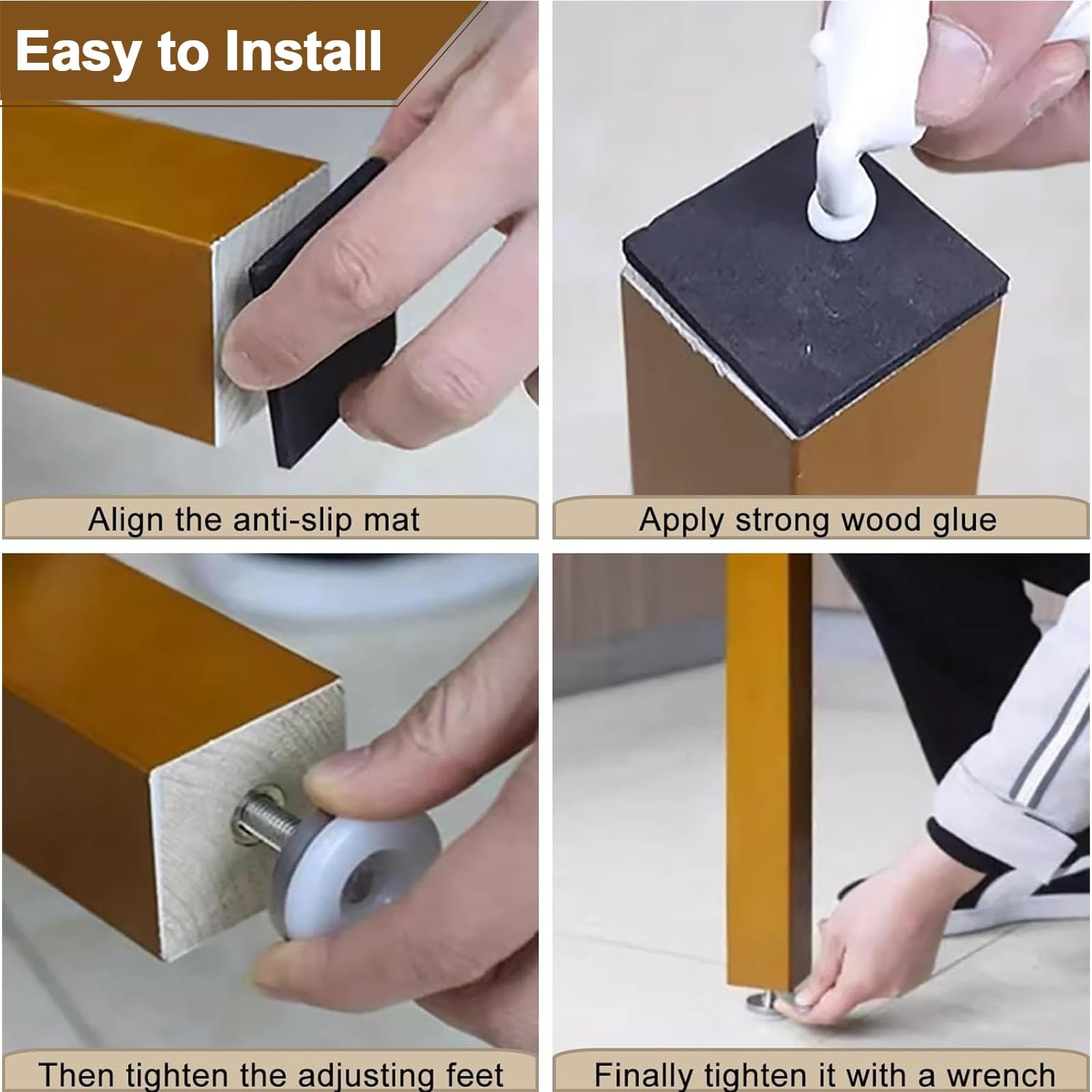 Easy to Install

Align the anti-slip mat

Apply strong wood glue

Then tighten the adjusting feet

Finally tighten it with a wrench