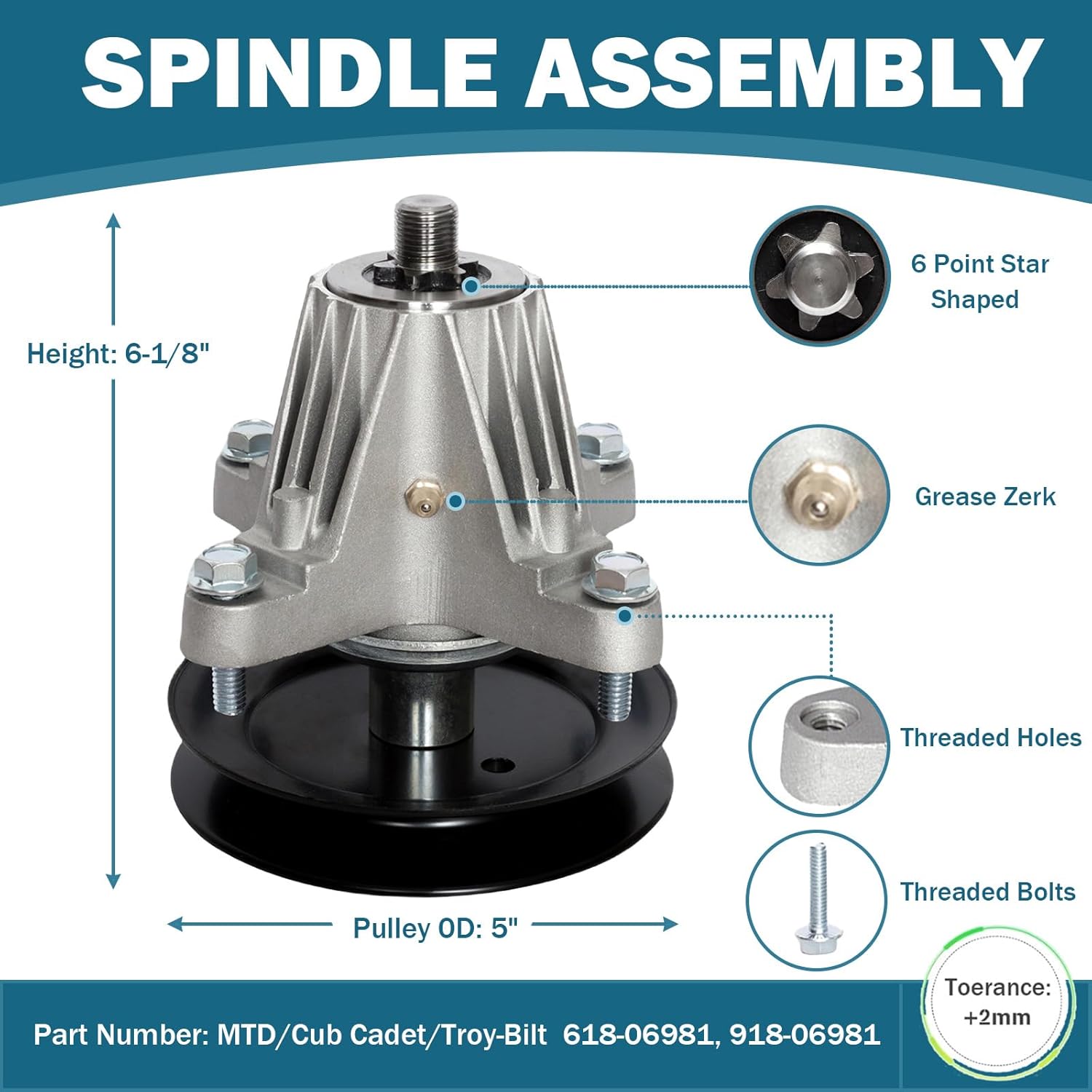 SPINDLE ASSEMBLY

Height: 6-1/8"

6 Point Star Shaped

Grease Zerk

Threaded Holes

Threaded Bolts

Pulley OD: 5"

Part Number: MTD/Cub Cadet/Troy-Bilt 618-06981, 918-06981

Toerance: +2mm