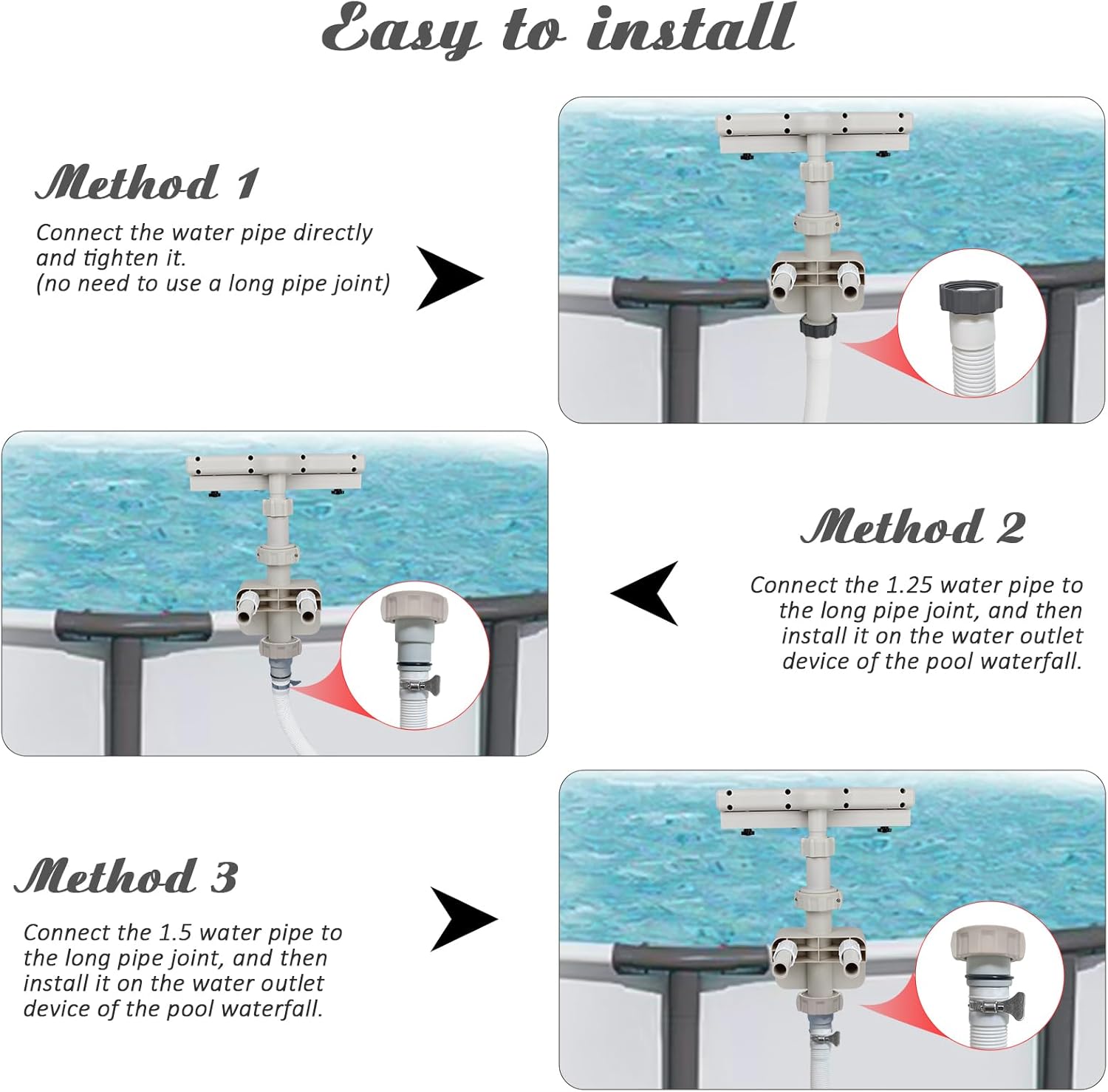 Easy to install

Method 1

Connect the water pipe directly and tighten it.
(no need to use a long pipe joint)

Method 2

Connect the 1.25 water pipe to the long pipe joint, and then install it on the water outlet device of the pool waterfall.

Method 3

Connect the 1.5 water pipe to the long pipe joint, and then install it on the water outlet device of the pool waterfall.