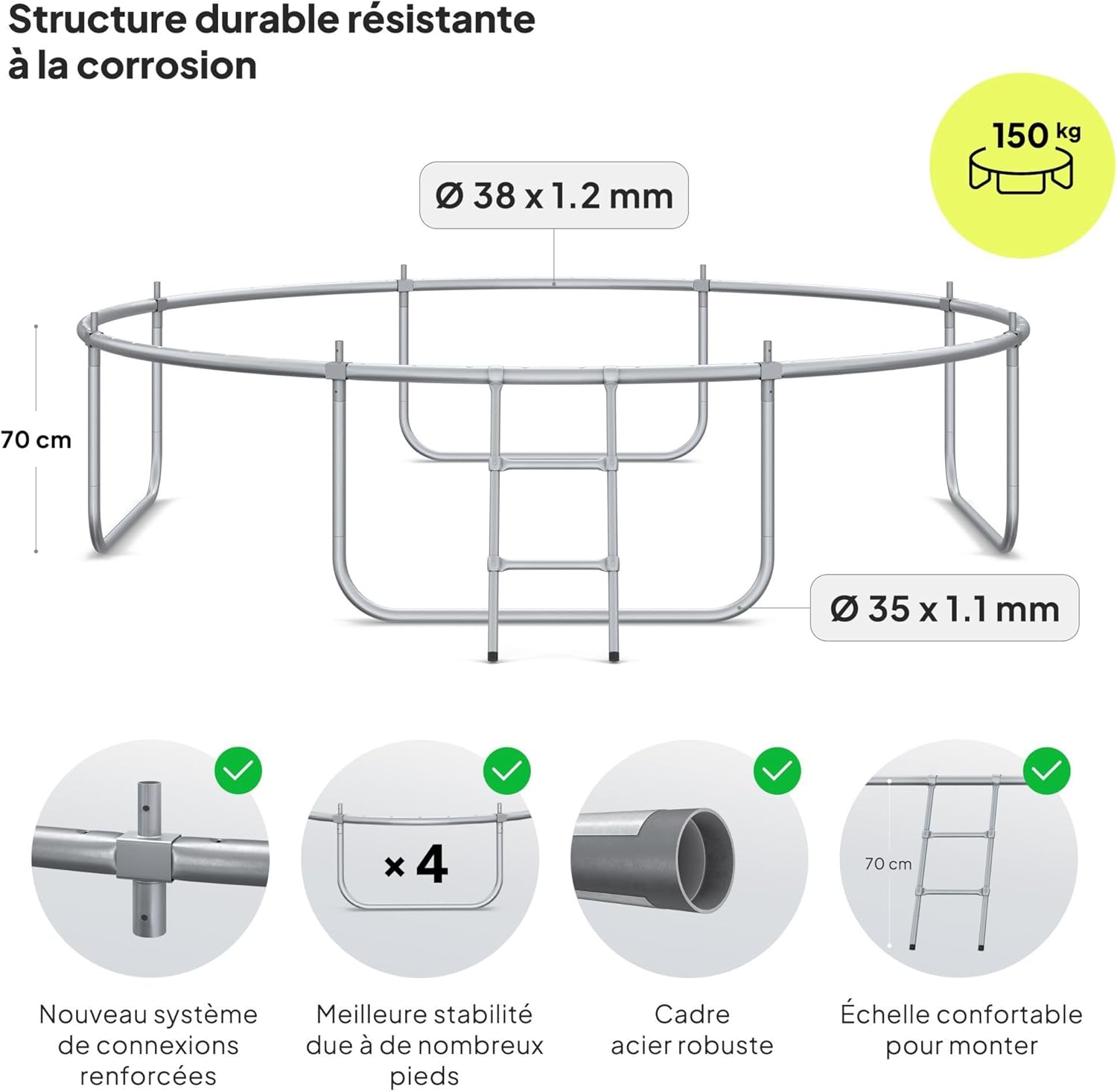 Structure durable résistante à la corrosion

150 kg

Ø 38 x 1.2 mm

70 cm

Ø 35 x 1.1 mm

× 4

70 cm

Nouveau système de connexions renforcées

Meilleure stabilité due à de nombreux pieds

Cadre acier robuste

Échelle confortable pour monter