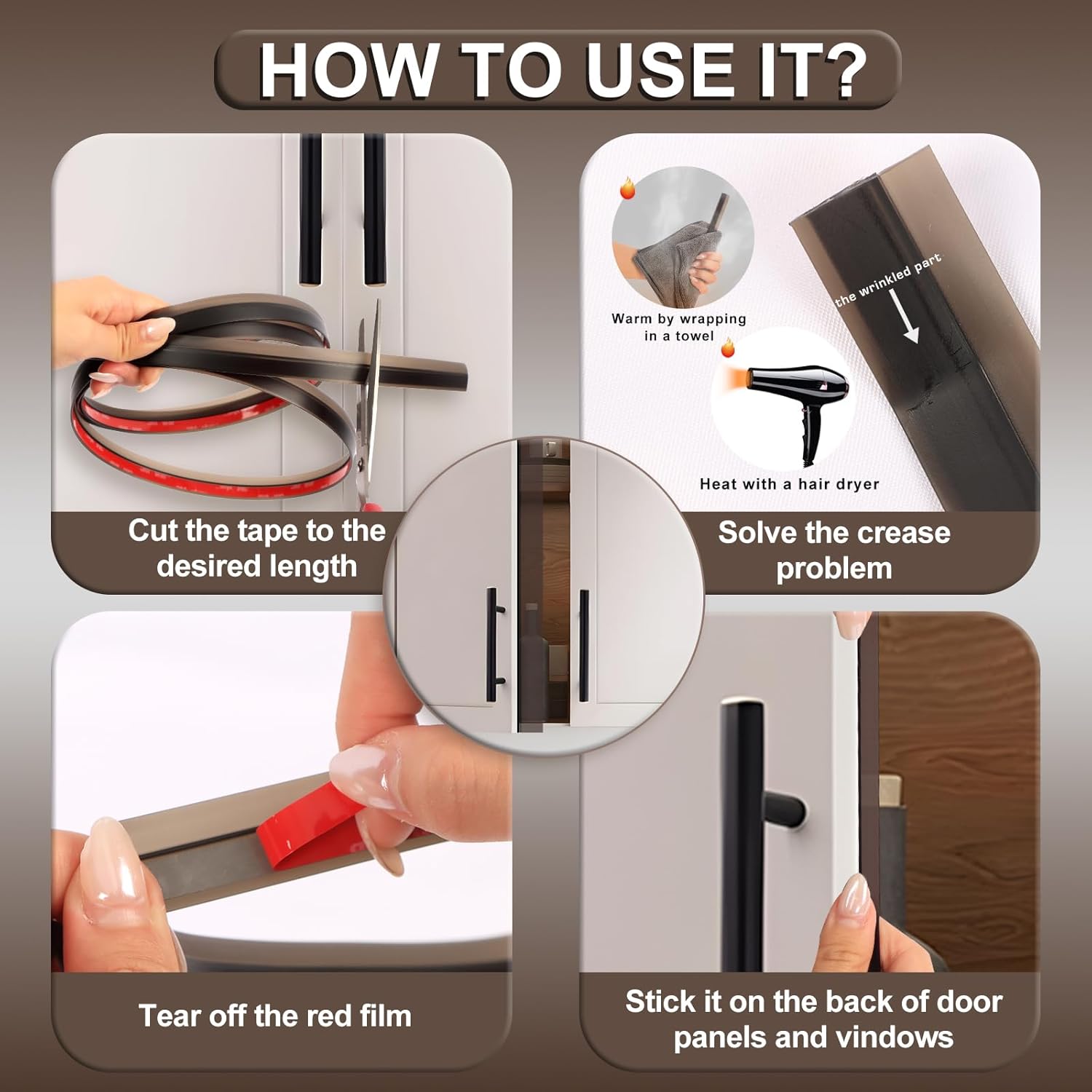 HOW TO USE IT?

Cut the tape to the desired length

Warm by wrapping in a towel

the wrinkled part

Heat with a hair dryer

Solve the crease problem

Tear off the red film

Stick it on the back of door panels and vindows