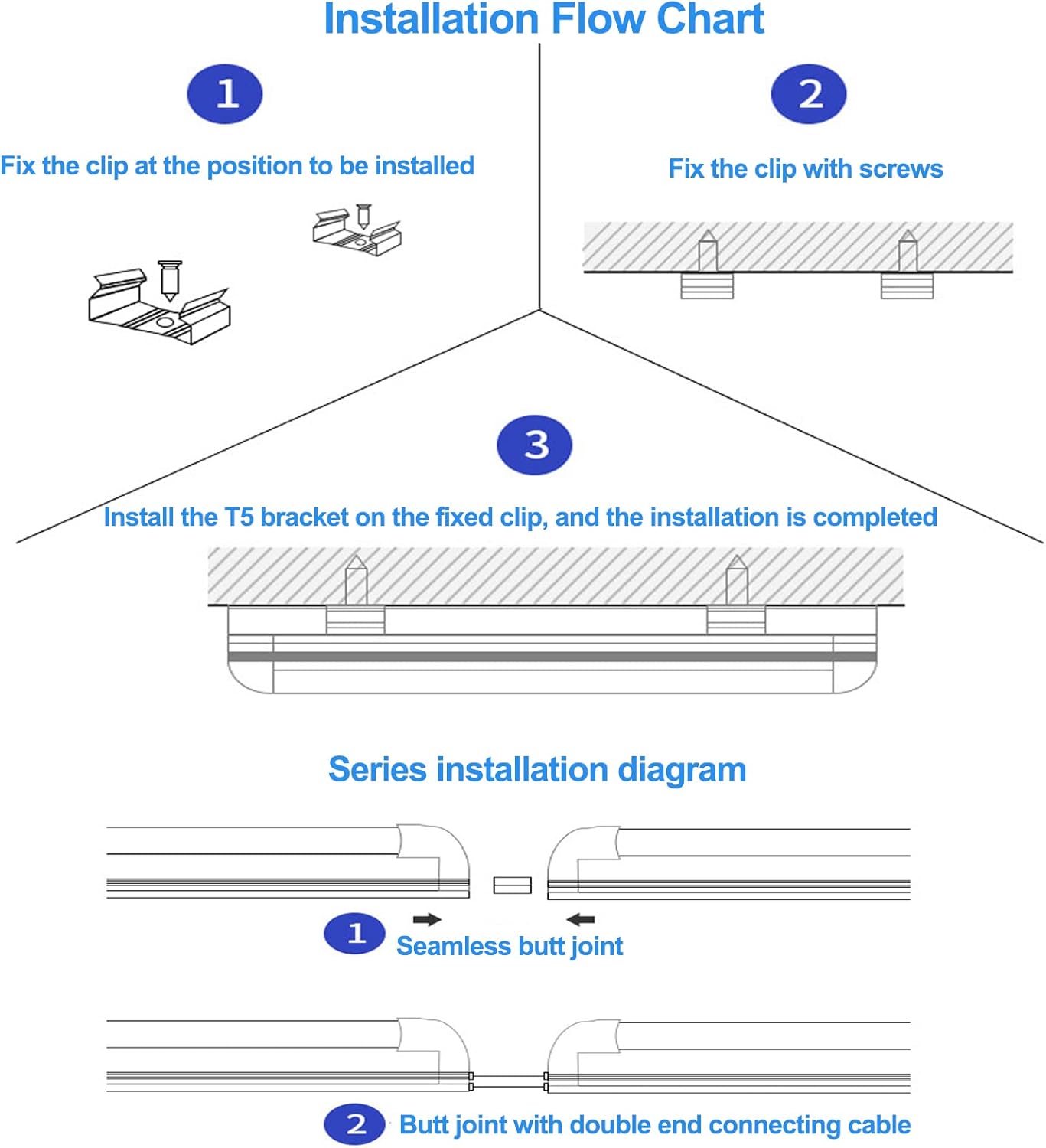 Installation Flow Chart

1

Fix the clip at the position to be installed

2

Fix the clip with screws

3

Install the T5 bracket on the fixed clip, and the installation is completed

Series installation diagram

1 Seamless butt joint

2 Butt joint with double end connecting cable