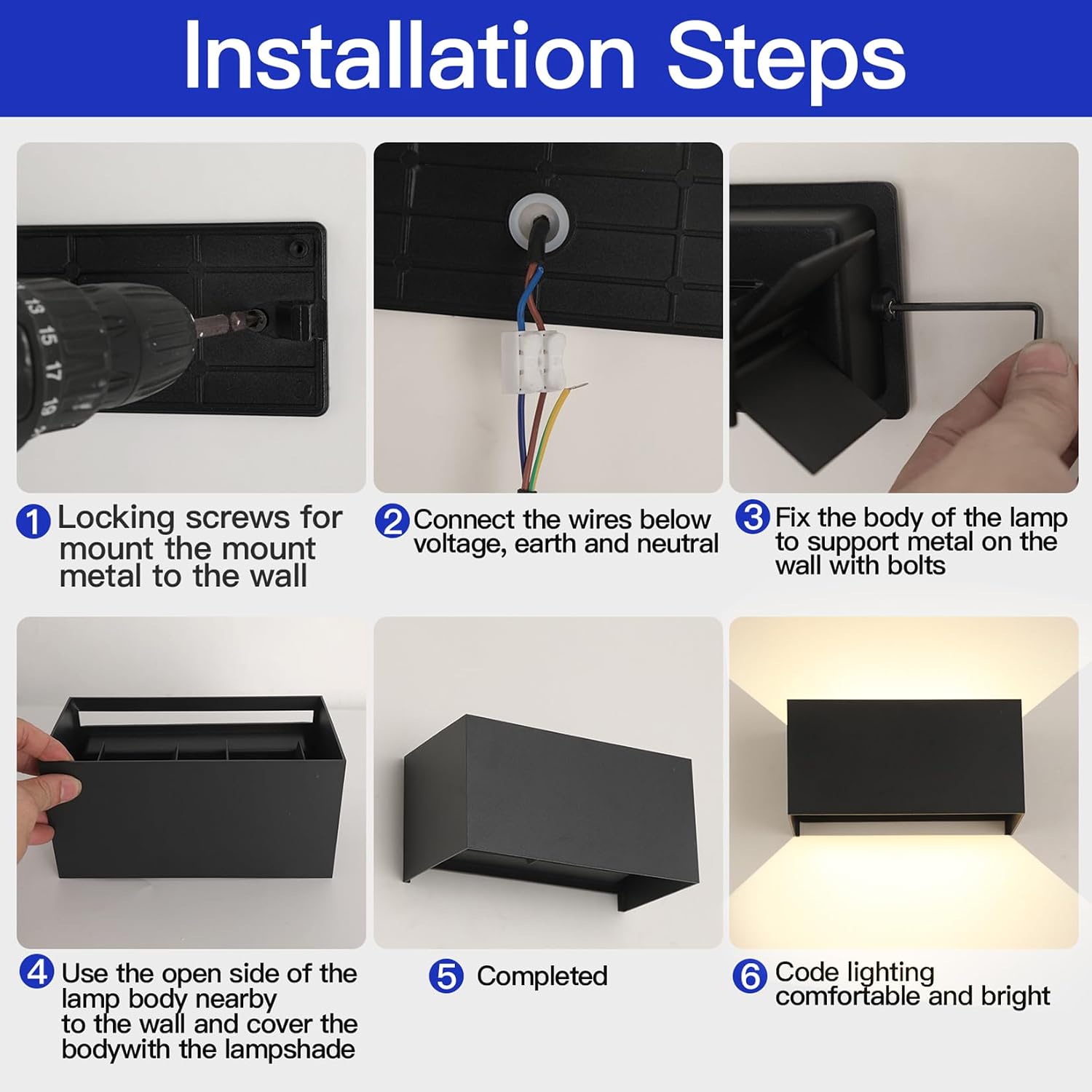 Installation Steps

13 15 17 19

1 Locking screws for mount the mount metal to the wall

2 Connect the wires below voltage, earth and neutral

3 Fix the body of the lamp to support metal on the wall with bolts

4 Use the open side of the lamp body nearby to the wall and cover the bodywith the lampshade

5 Completed

6 Code lighting comfortable and bright