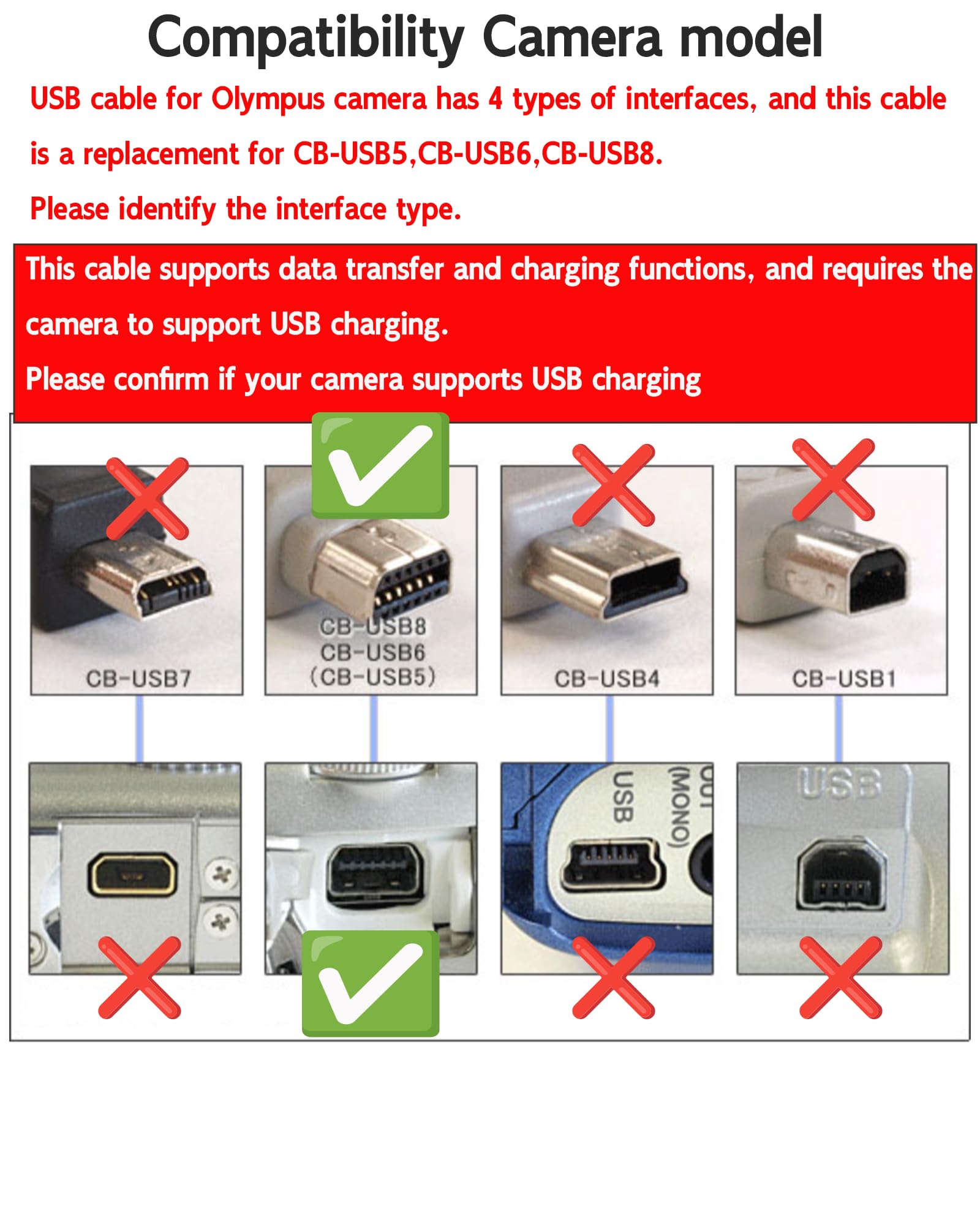 Compatibility Camera model

USB cable for Olympus camera has 4 types of interfaces, and this cable is a replacement for CB-USB5,CB-USB6,CB-USB8.

Please identify the interface type.

This cable supports data transfer and charging functions, and requires the camera to support USB charging.

Please confirm if your camera supports USB charging

CB-USB7

CB-USB8
CB-USB6
(CB-USB5)

CB-USB4

CB-USB1

USB
(MONO)
OUT

USB