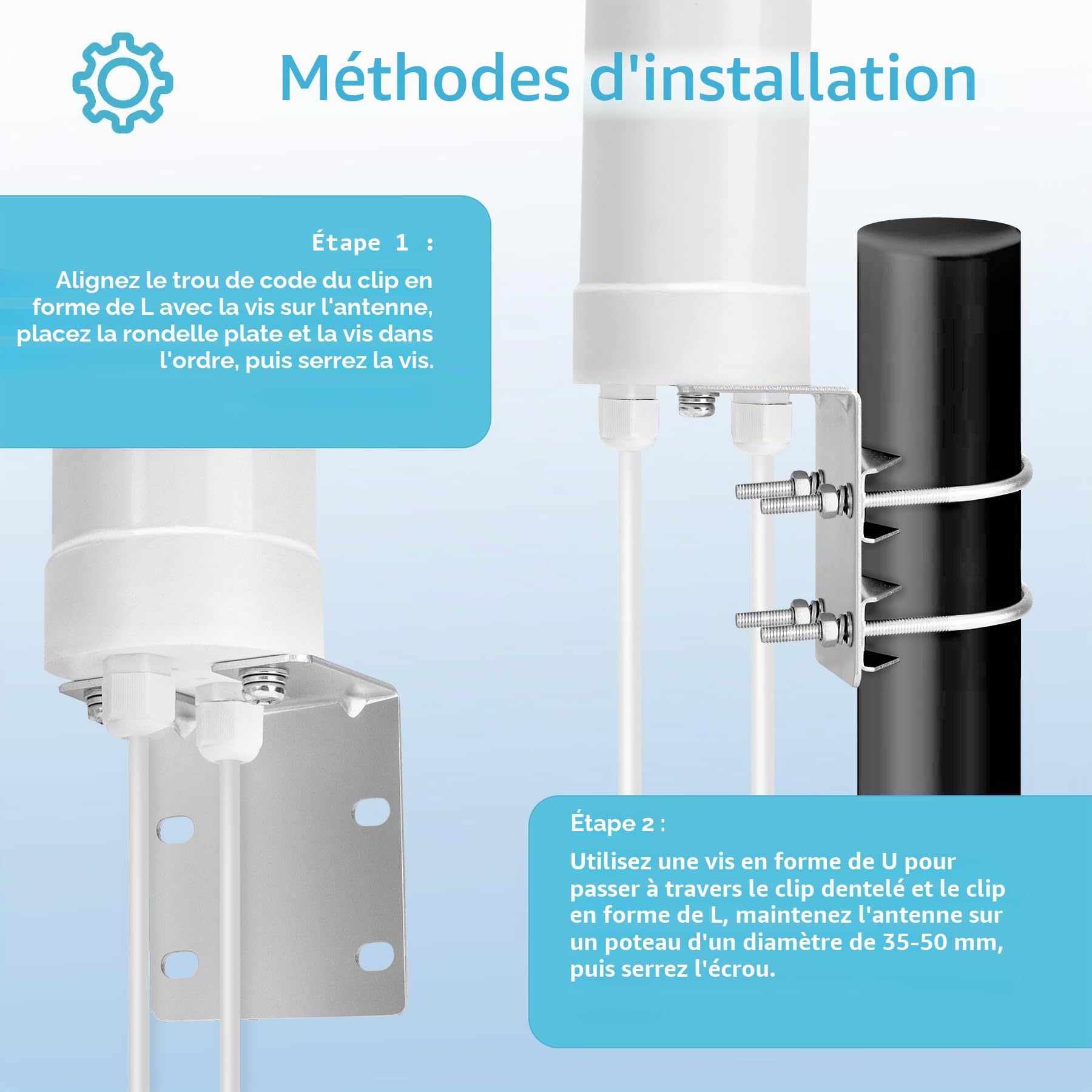 Méthodes d'installation

Étape 1 :

Alignez le trou de code du clip en forme de L avec la vis sur l'antenne, placez la rondelle plate et la vis dans l'ordre, puis serrez la vis.

Étape 2 :

Utilisez une vis en forme de U pour passer à travers le clip dentelé et le clip en forme de L, maintenez l'antenne sur un poteau d'un diamètre de 35-50 mm, puis serrez l'écrou.