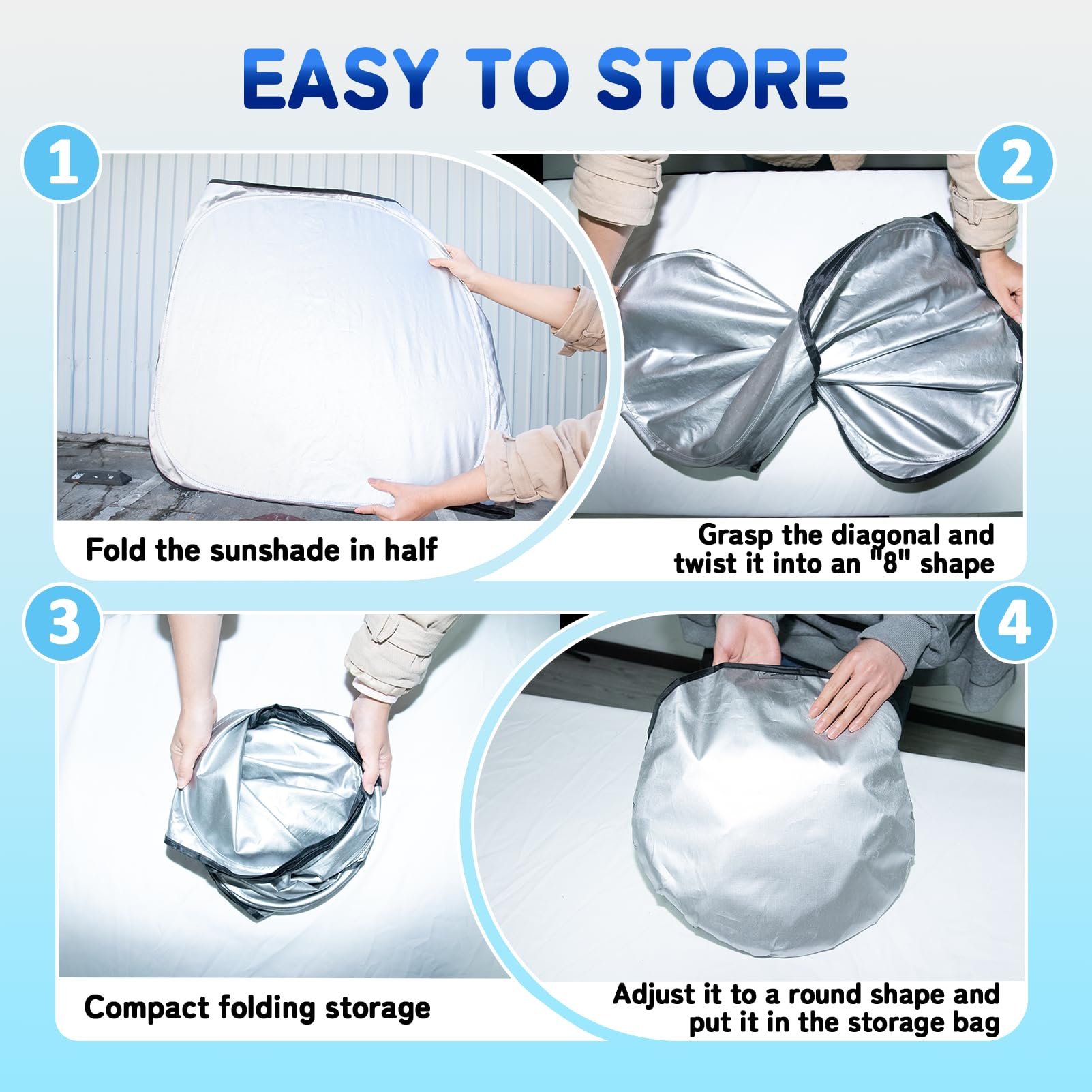 EASY TO STORE

1

Fold the sunshade in half

2

Grasp the diagonal and twist it into an "8" shape

3

Compact folding storage

4

Adjust it to a round shape and put it in the storage bag