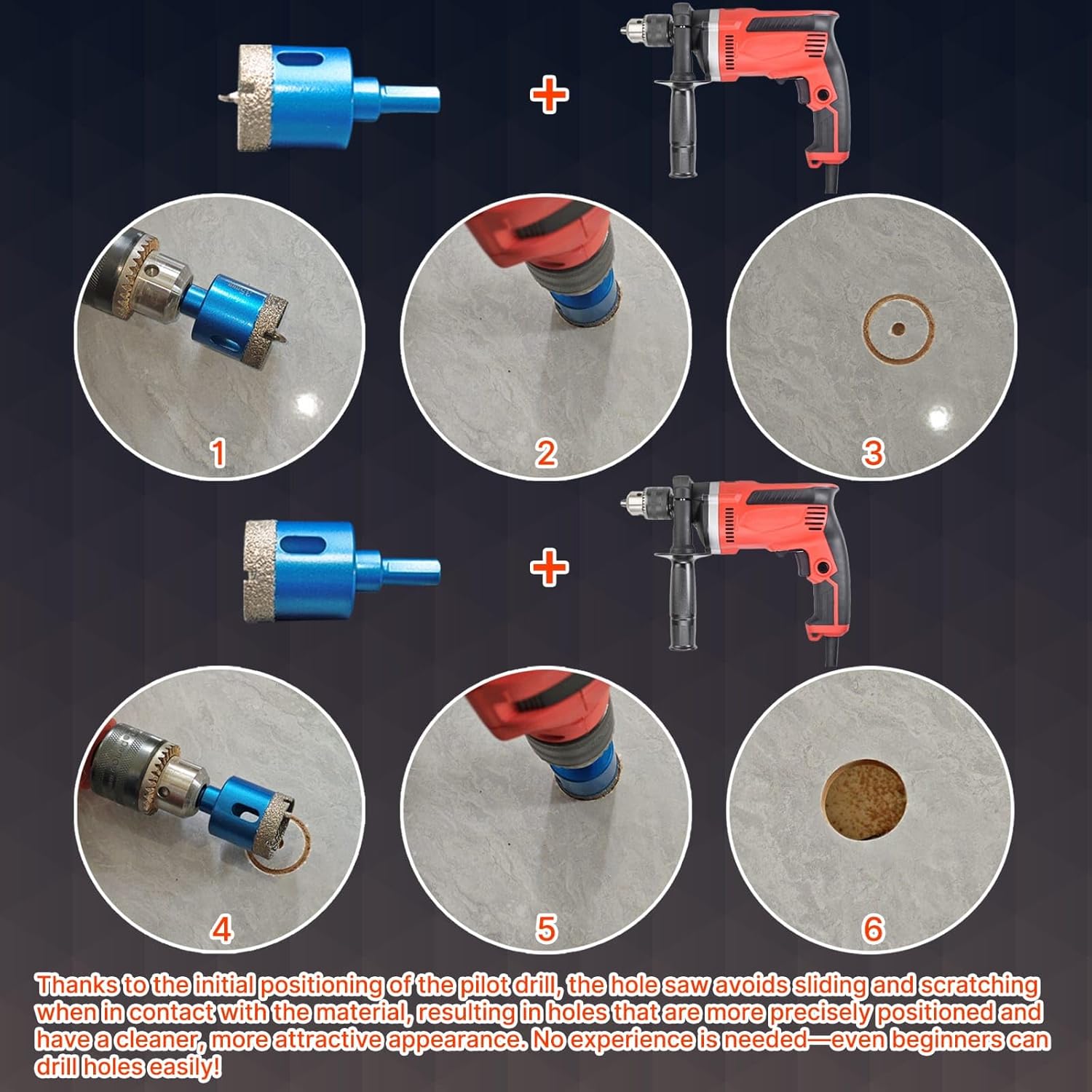 +

1

2

3

+

4

5

6

Thanks to the initial positioning of the pilot drill, the hole saw avoids sliding and scratching when in contact with the material, resulting in holes that are more precisely positioned and have a cleaner, more attractive appearance. No experience is needed—even beginners can drill holes easily!