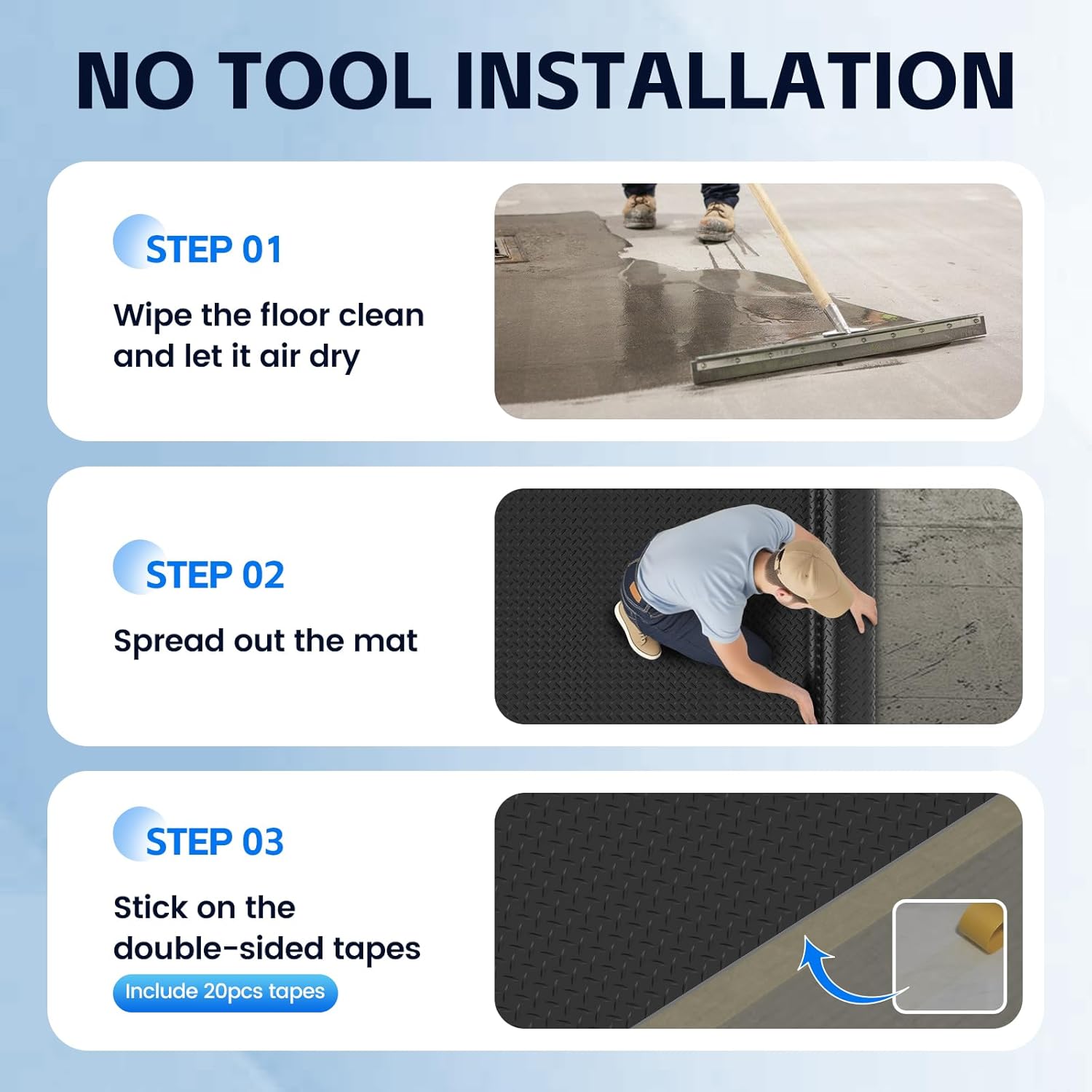 NO TOOL INSTALLATION

STEP 01

Wipe the floor clean and let it air dry

STEP 02

Spread out the mat

STEP 03

Stick on the double-sided tapes

Include 20pcs tapes