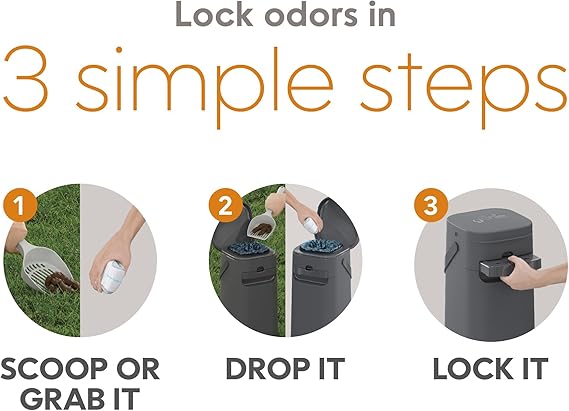 Lock odors in
3 simple steps

1
SCOOP OR GRAB IT

2
DROP IT

3
LOCK IT