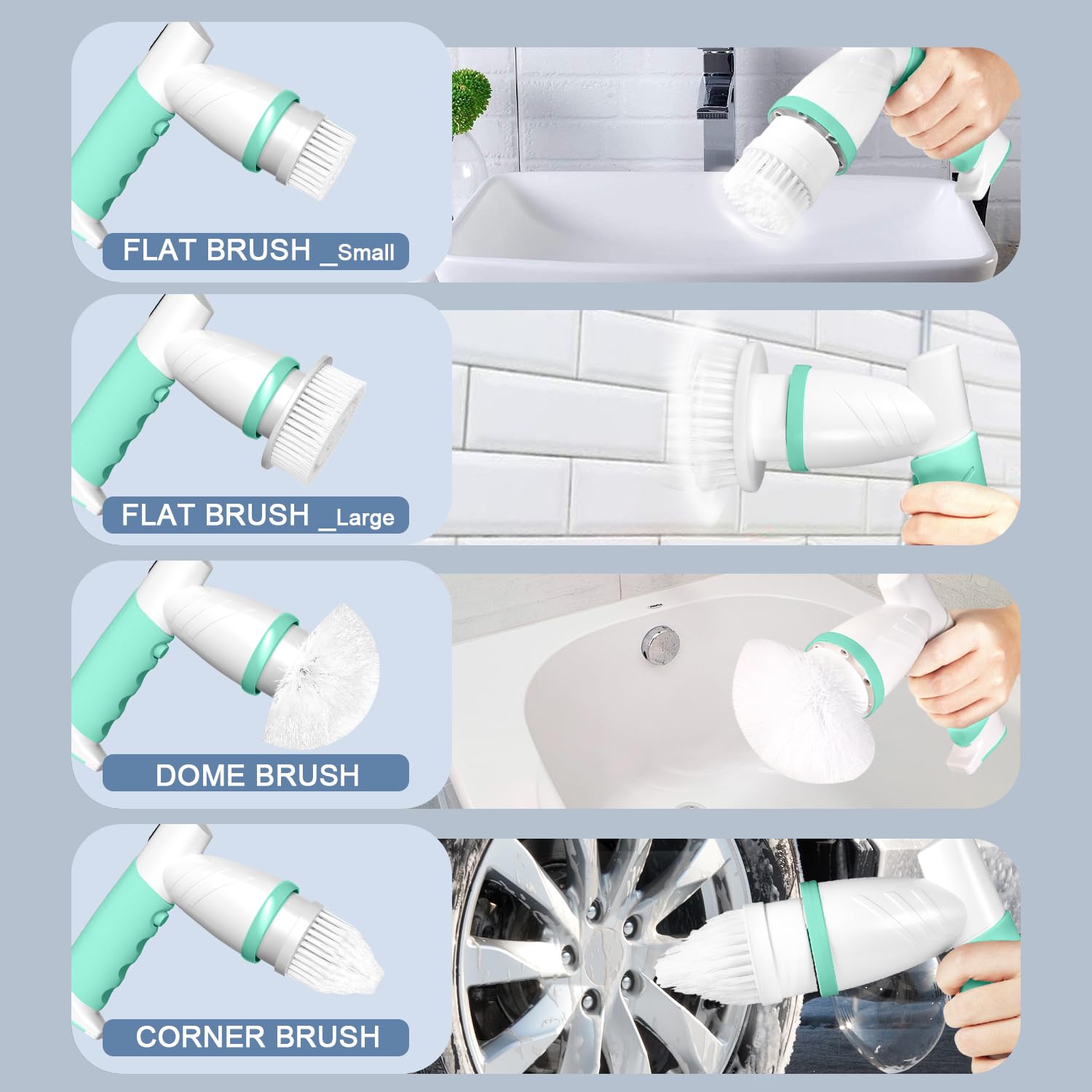 FLAT BRUSH _Small

FLAT BRUSH _Large

DOME BRUSH

CORNER BRUSH