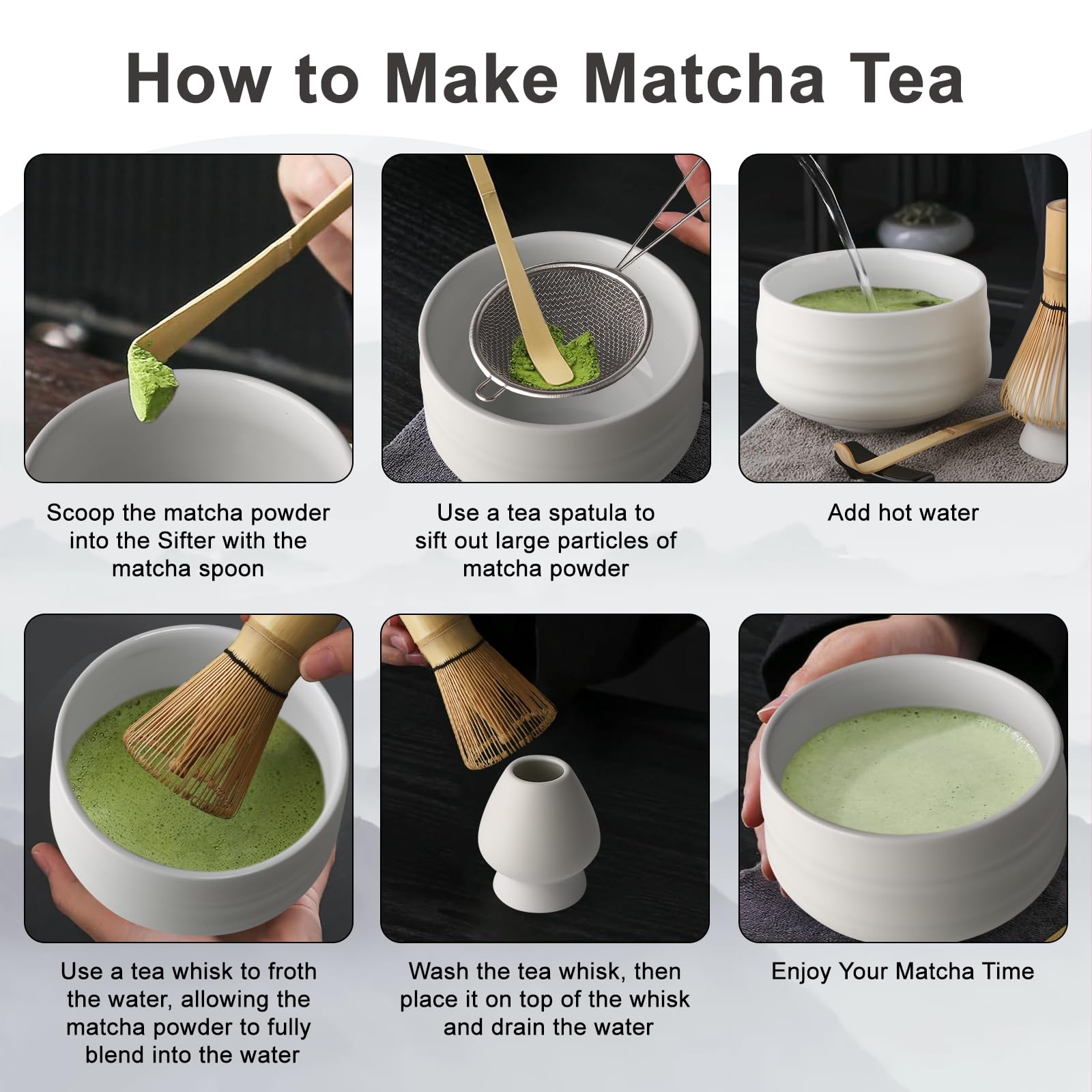 How to Make Matcha Tea

Scoop the matcha powder into the Sifter with the matcha spoon

Use a tea spatula to sift out large particles of matcha powder

Add hot water

Use a tea whisk to froth the water, allowing the matcha powder to fully blend into the water

Wash the tea whisk, then place it on top of the whisk and drain the water

Enjoy Your Matcha Time