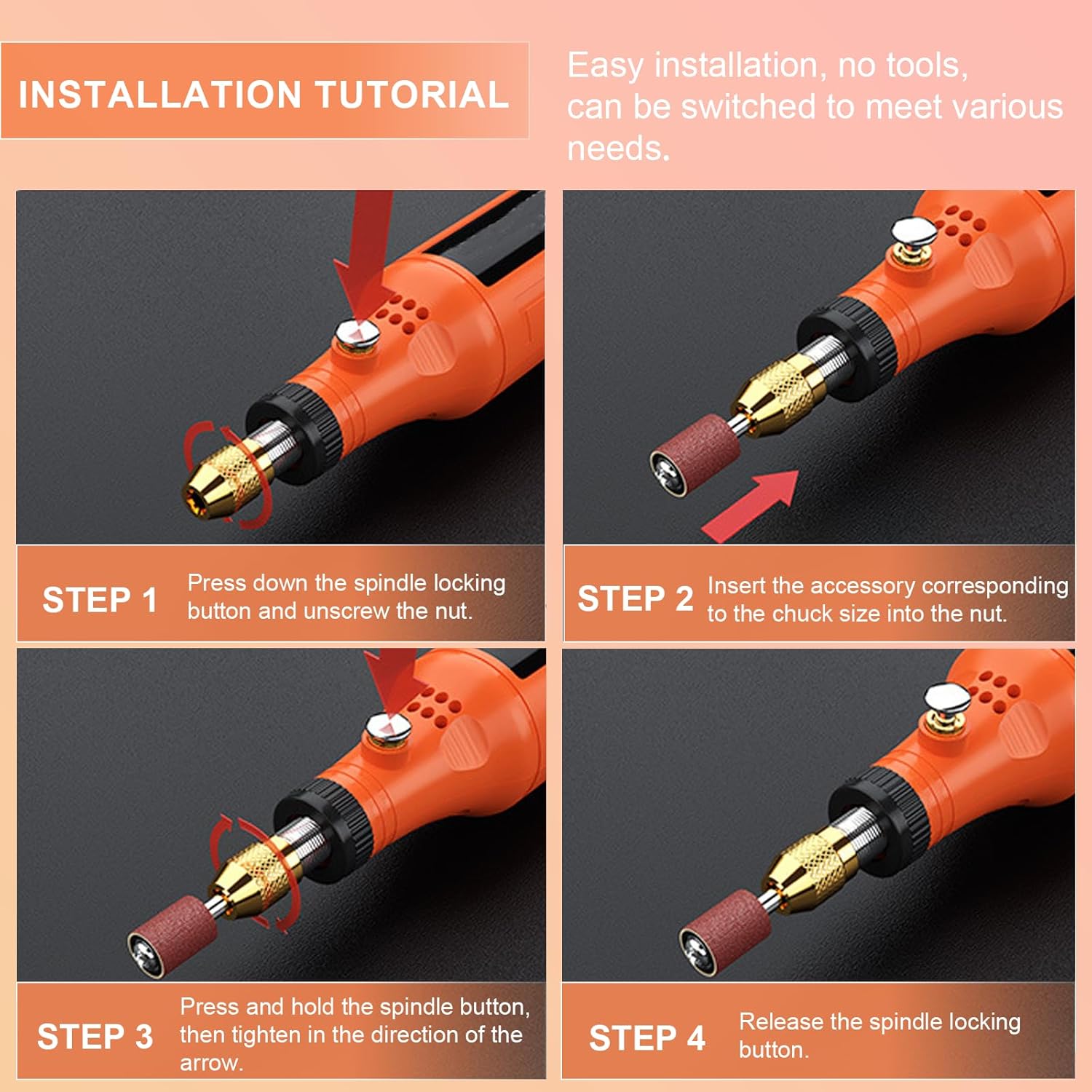 INSTALLATION TUTORIAL

Easy installation, no tools, can be switched to meet various needs.

STEP 1 Press down the spindle locking button and unscrew the nut.

STEP 2 Insert the accessory corresponding to the chuck size into the nut.

STEP 3 Press and hold the spindle button, then tighten in the direction of the arrow.

STEP 4 Release the spindle locking button.