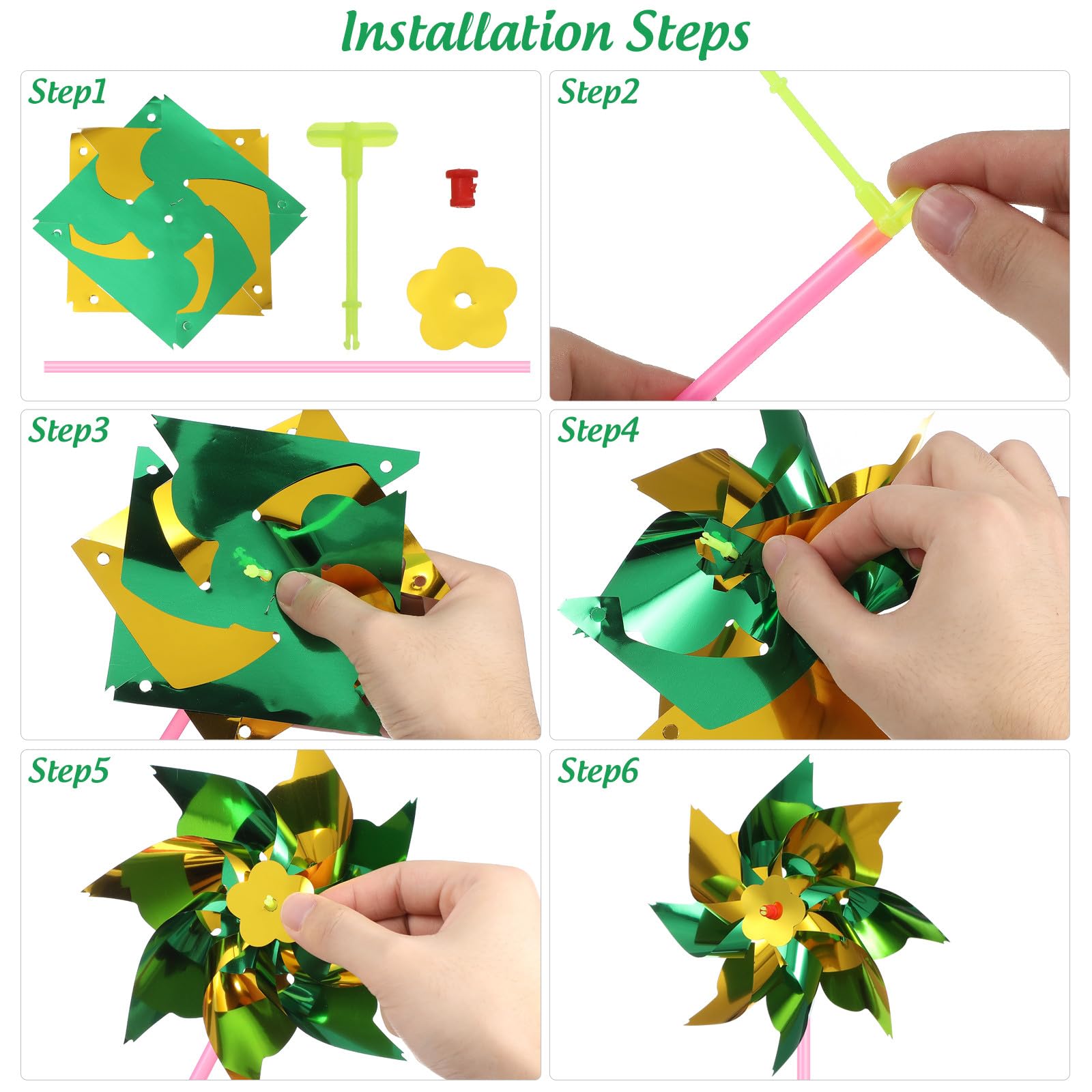 Installation Steps

Step1

Step2

Step3

Step4

Step5

Step6