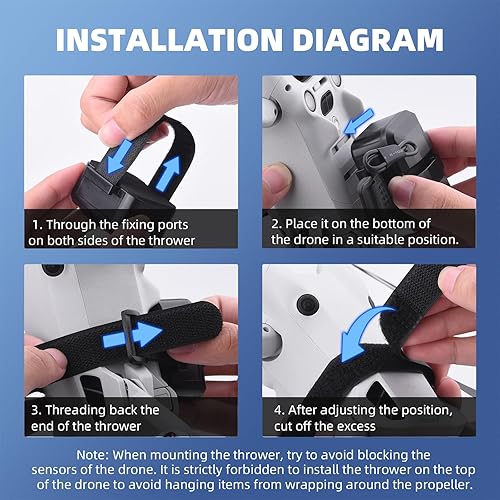 INSTALLATION DIAGRAM

1. Through the fixing ports on both sides of the thrower

2. Place it on the bottom of the drone in a suitable position.

3. Threading back the end of the thrower

4. After adjusting the position, cut off the excess

Note: When mounting the thrower, try to avoid blocking the sensors of the drone. It is strictly forbidden to install the thrower on the top of the drone to avoid hanging items from wrapping around the propeller.