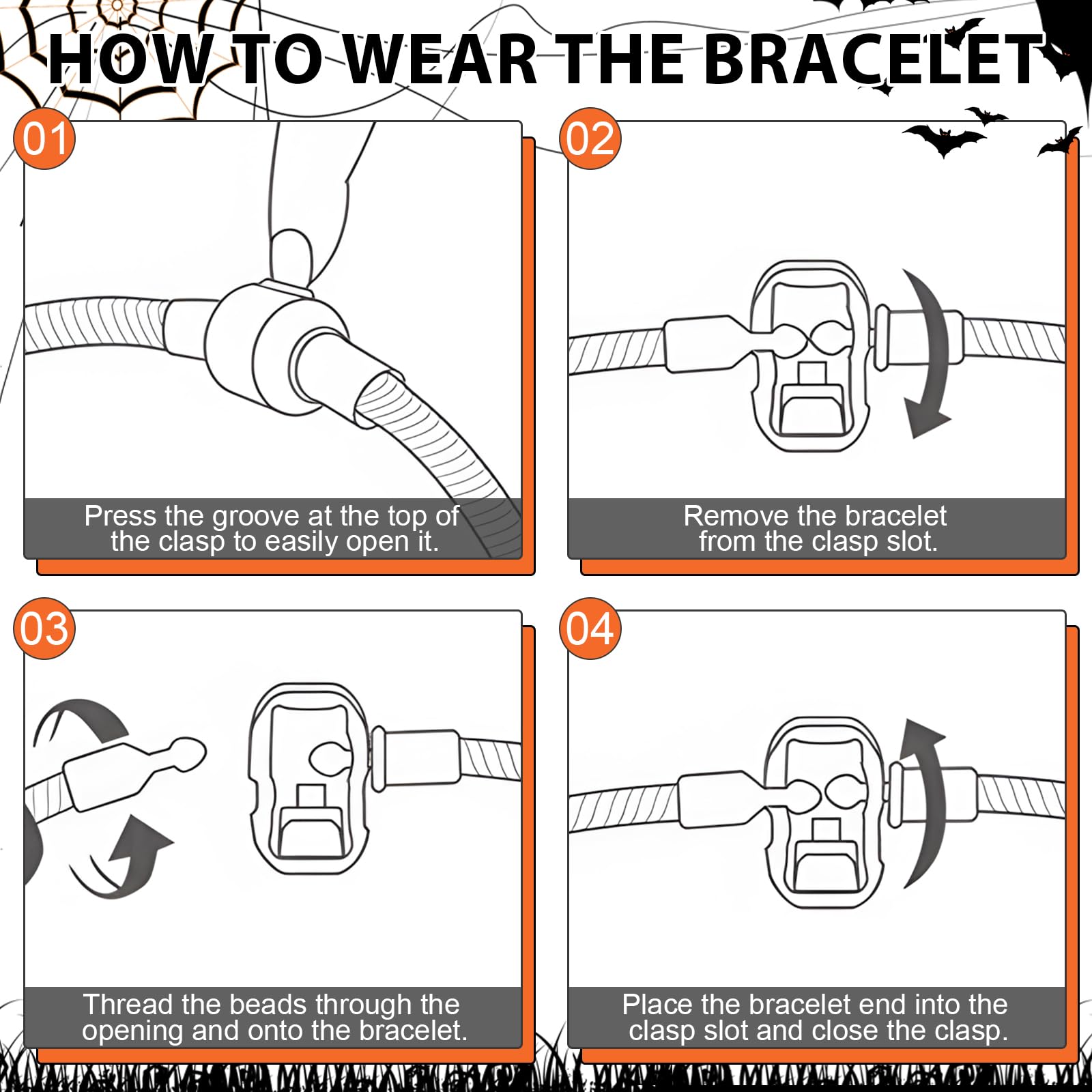 HOW TO WEAR THE BRACELET

01

Press the groove at the top of the clasp to easily open it.

02

Remove the bracelet from the clasp slot.

03

Thread the beads through the opening and onto the bracelet.

04

Place the bracelet end into the clasp slot and close the clasp.