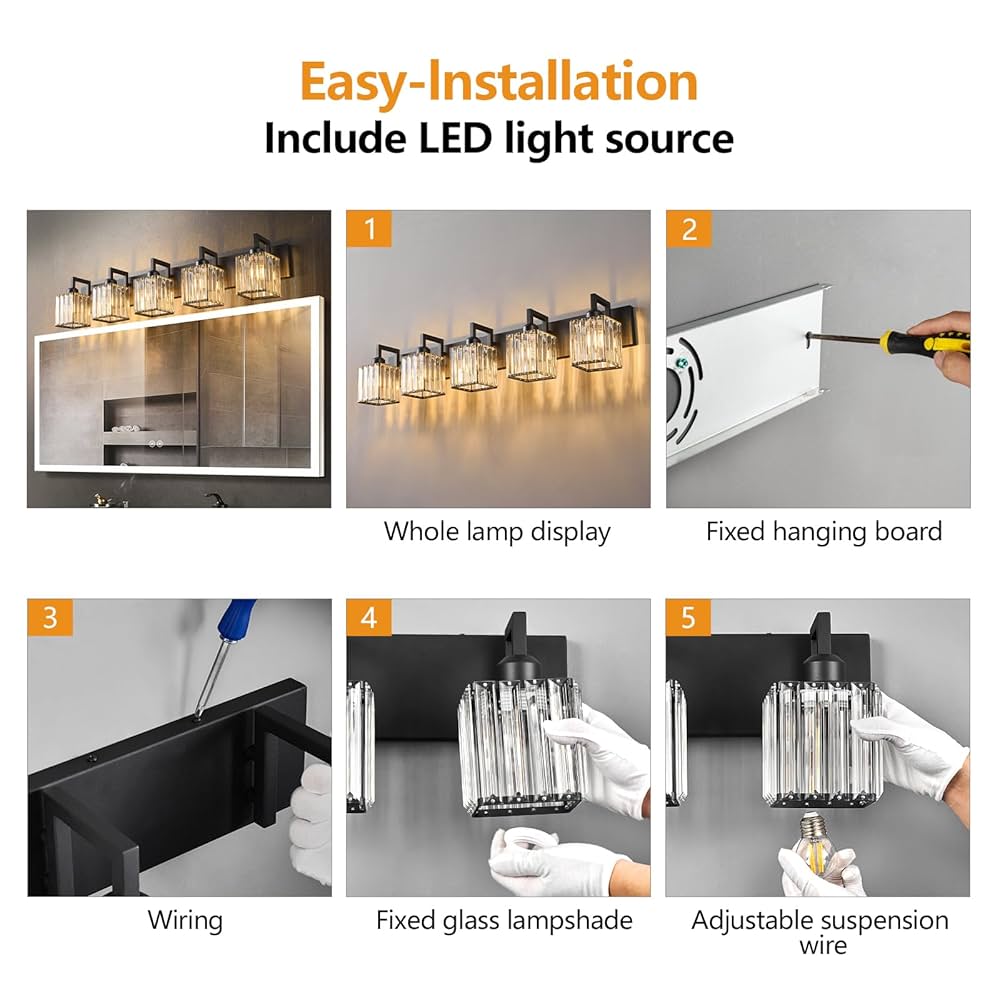 Easy-Installation
Include LED light source

1

Whole lamp display

2

Fixed hanging board

3

Wiring

4

Fixed glass lampshade

5

Adjustable suspension wire