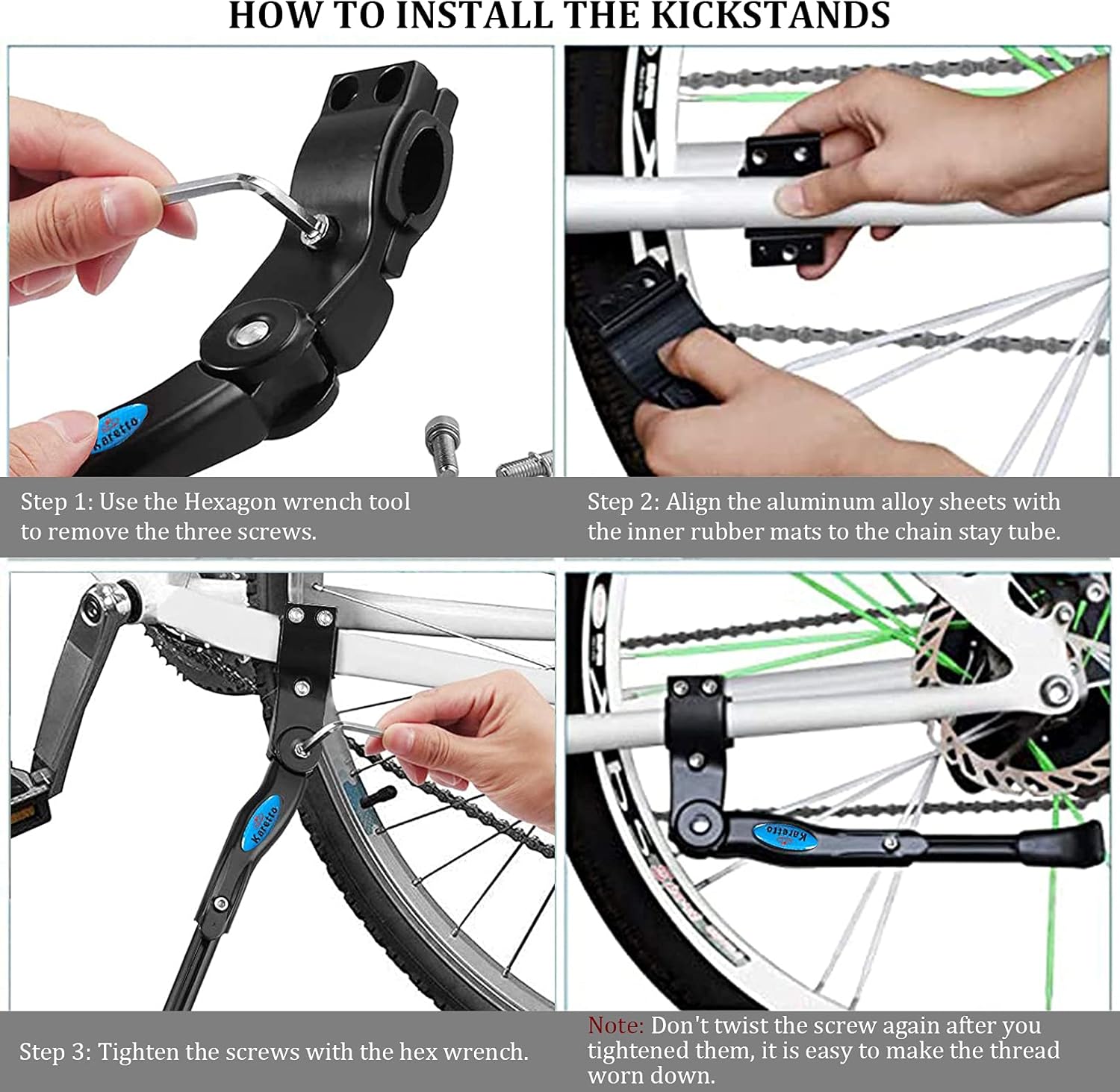 HOW TO INSTALL THE KICKSTANDS

Karetto

Step 1: Use the Hexagon wrench tool to remove the three screws.

Step 2: Align the aluminum alloy sheets with the inner rubber mats to the chain stay tube.

Karetto

Step 3: Tighten the screws with the hex wrench.

Karetto

Note: Don't twist the screw again after you tightened them, it is easy to make the thread worn down.