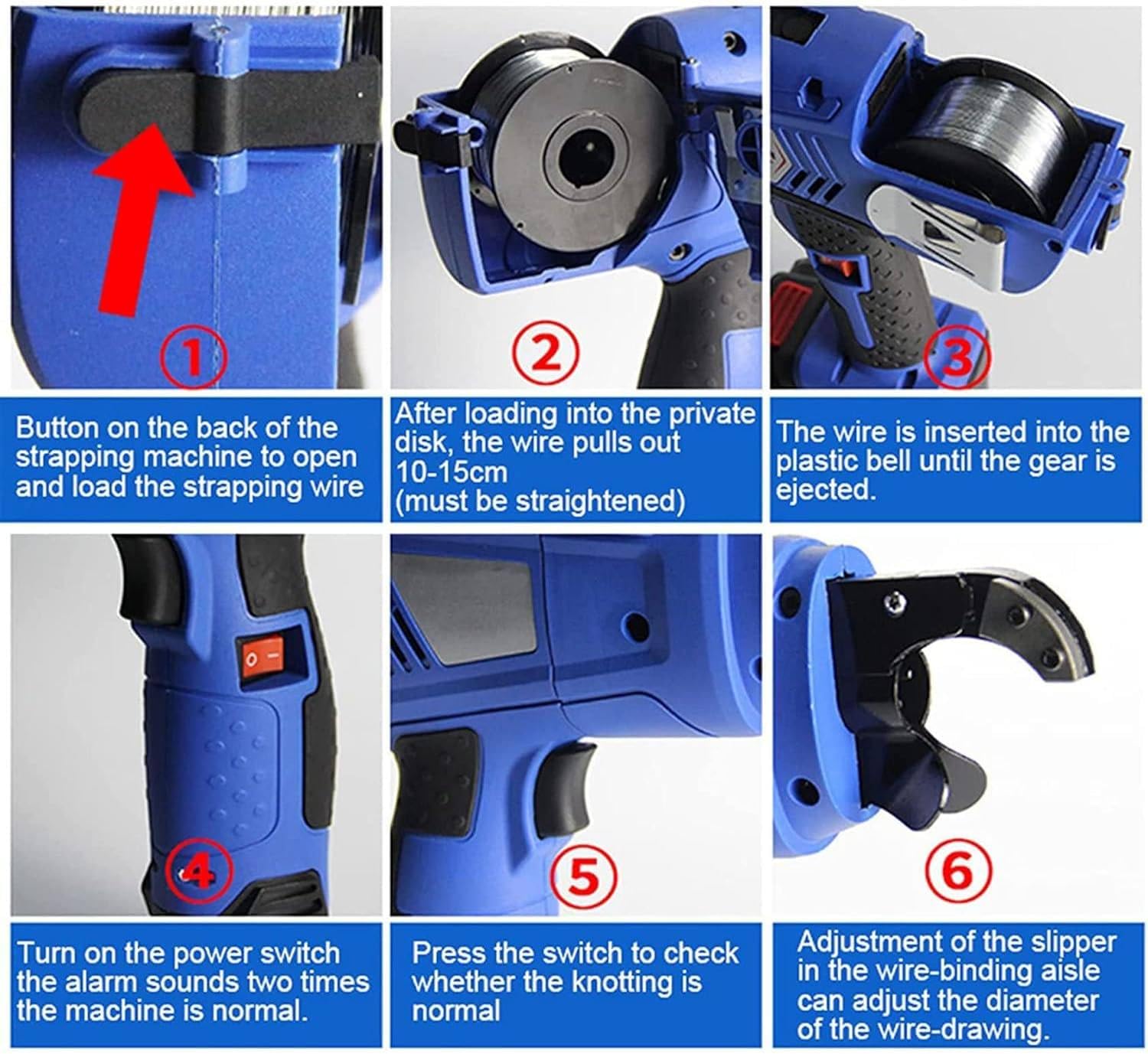 ①

Button on the back of the strapping machine to open and load the strapping wire

②

After loading into the private disk, the wire pulls out 10-15cm (must be straightened)

③

The wire is inserted into the plastic bell until the gear is ejected.

④

Turn on the power switch the alarm sounds two times the machine is normal.

⑤

Press the switch to check whether the knotting is normal

⑥

Adjustment of the slipper in the wire-binding aisle can adjust the diameter of the wire-drawing.