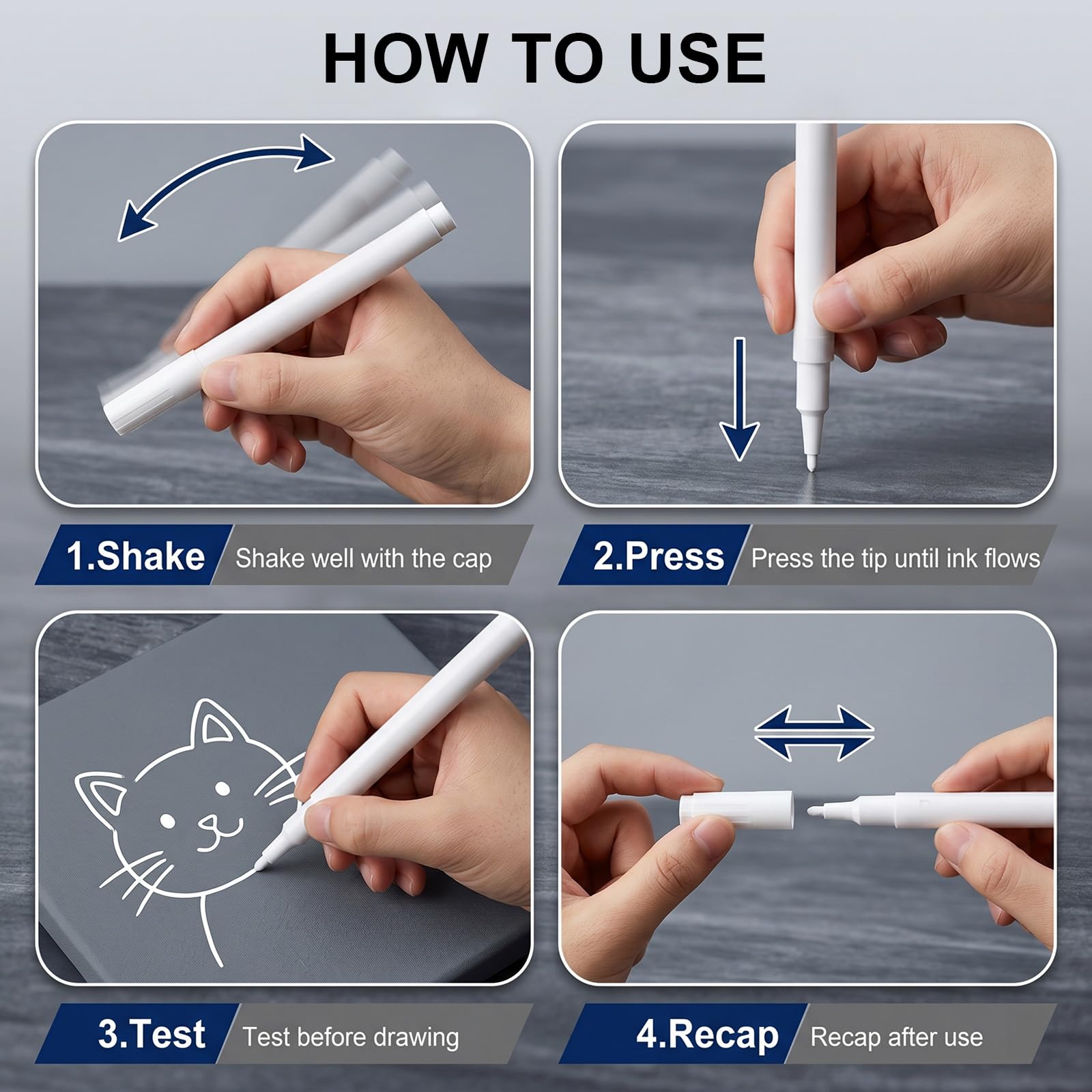 HOW TO USE

1.Shake Shake well with the cap

2.Press Press the tip until ink flows

3.Test Test before drawing

4.Recap Recap after use