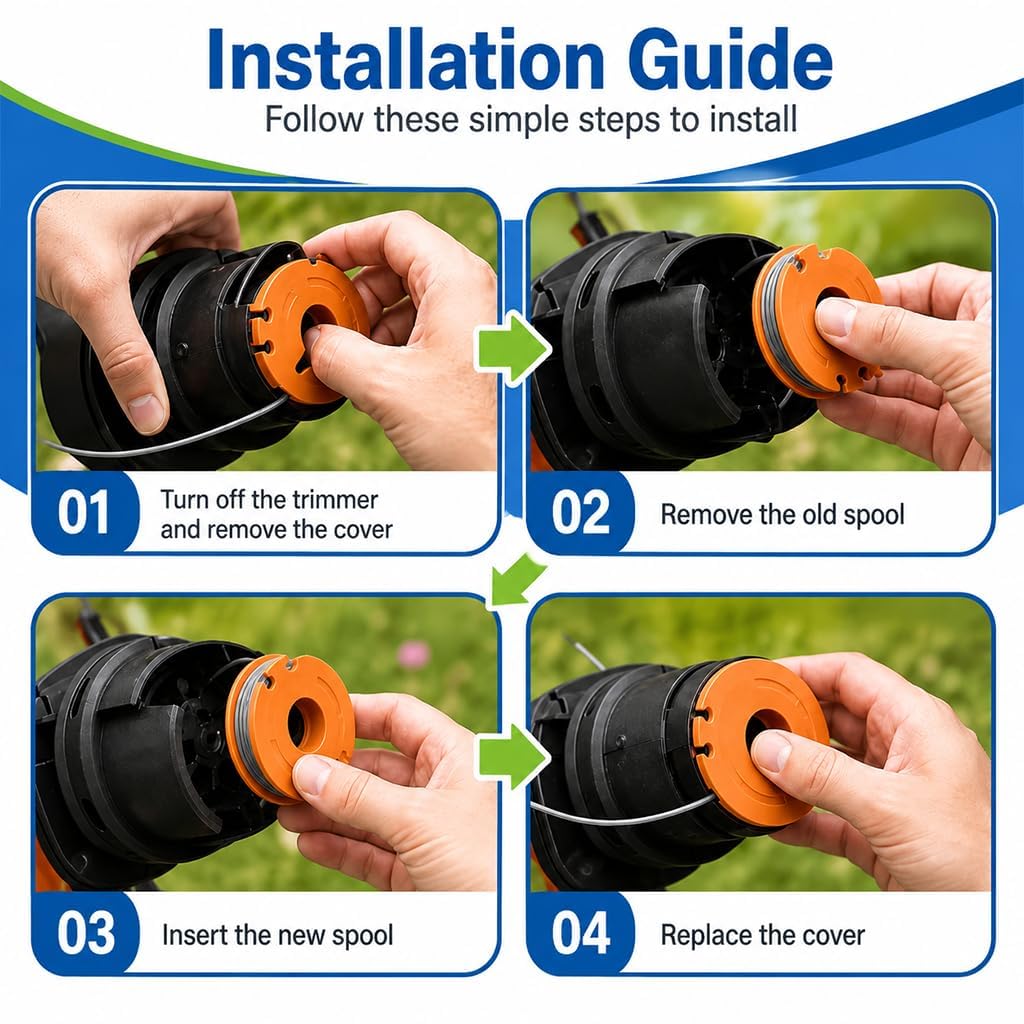 Installation Guide

Follow these simple steps to install

01 Turn off the trimmer and remove the cover

02 Remove the old spool

03 Insert the new spool

04 Replace the cover