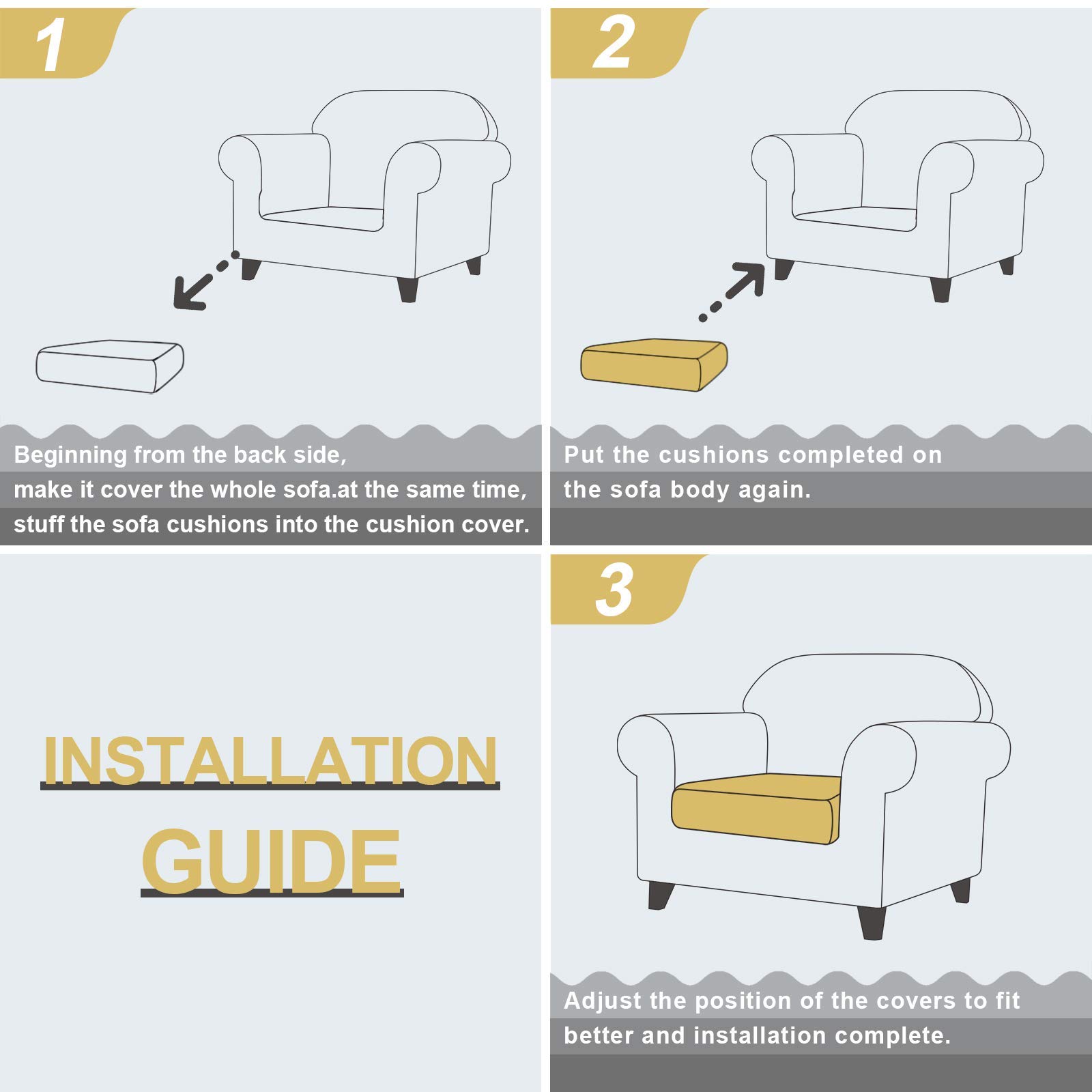 1

Beginning from the back side,
make it cover the whole sofa.at the same time,
stuff the sofa cushions into the cushion cover.

2

Put the cushions completed on
the sofa body again.

INSTALLATION
GUIDE

3

Adjust the position of the covers to fit
better and installation complete.