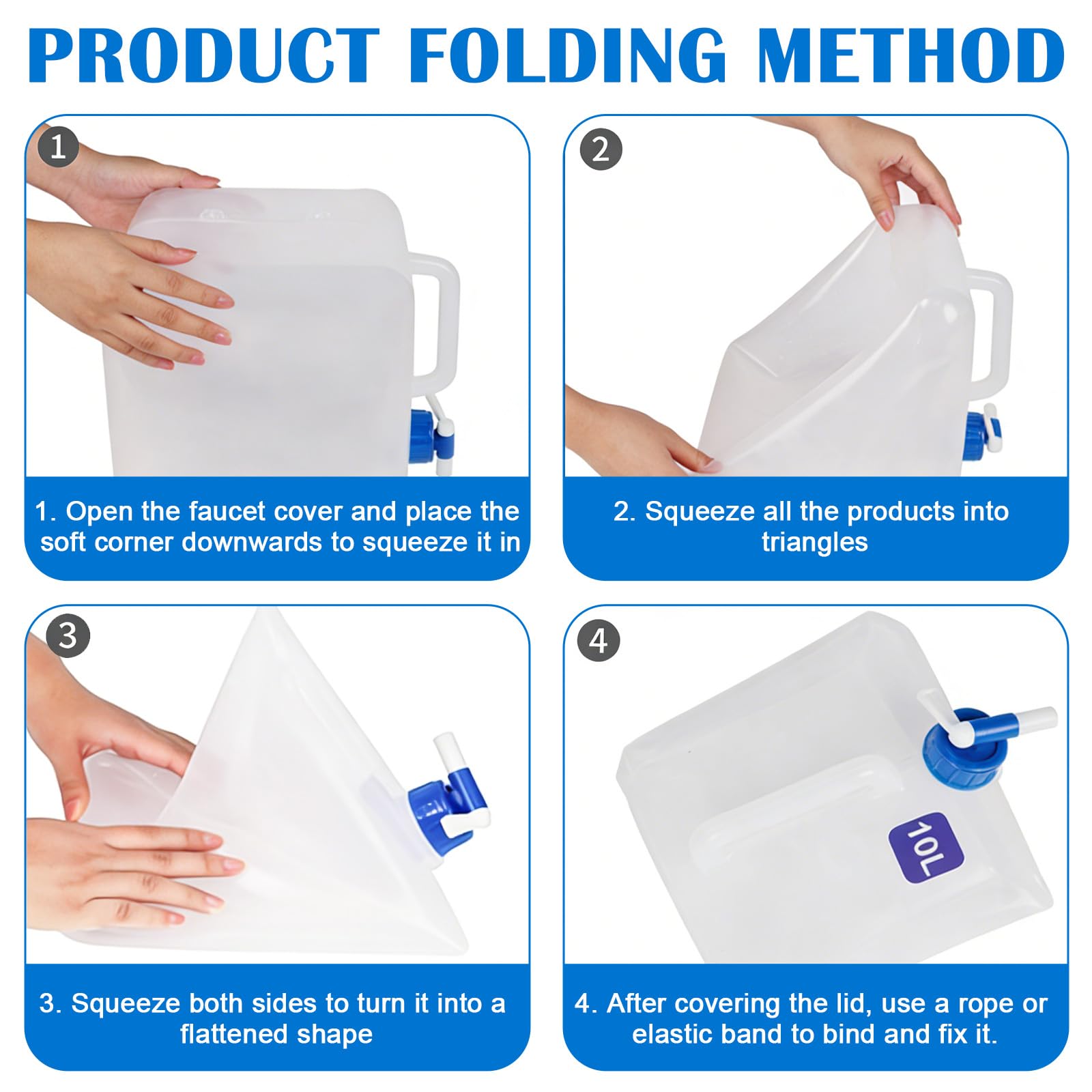 PRODUCT FOLDING METHOD

1

1. Open the faucet cover and place the soft corner downwards to squeeze it in

2

2. Squeeze all the products into triangles

3

3. Squeeze both sides to turn it into a flattened shape

4

10L

4. After covering the lid, use a rope or elastic band to bind and fix it.