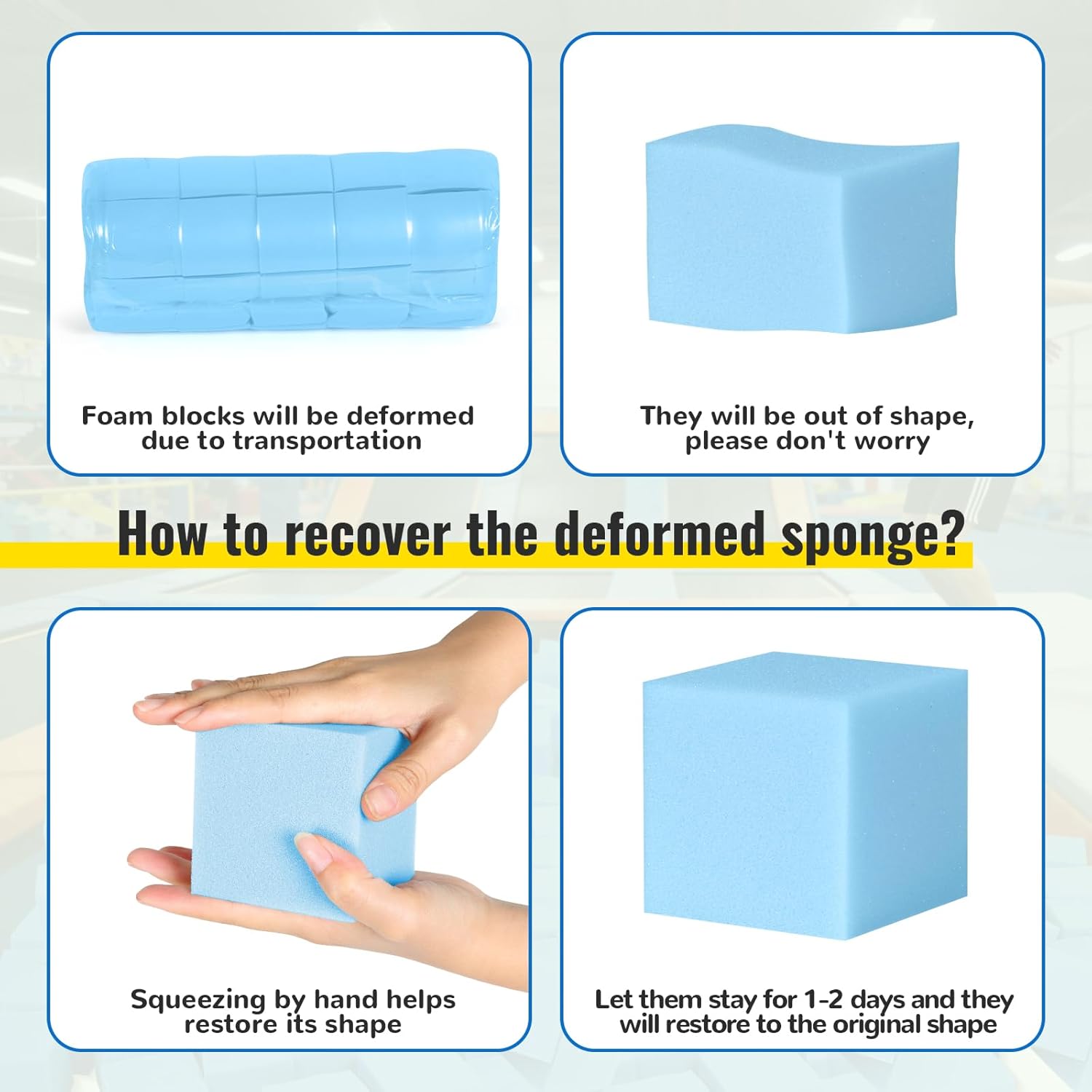 Foam blocks will be deformed due to transportation

They will be out of shape, please don't worry

How to recover the deformed sponge?

Squeezing by hand helps restore its shape

Let them stay for 1-2 days and they will restore to the original shape