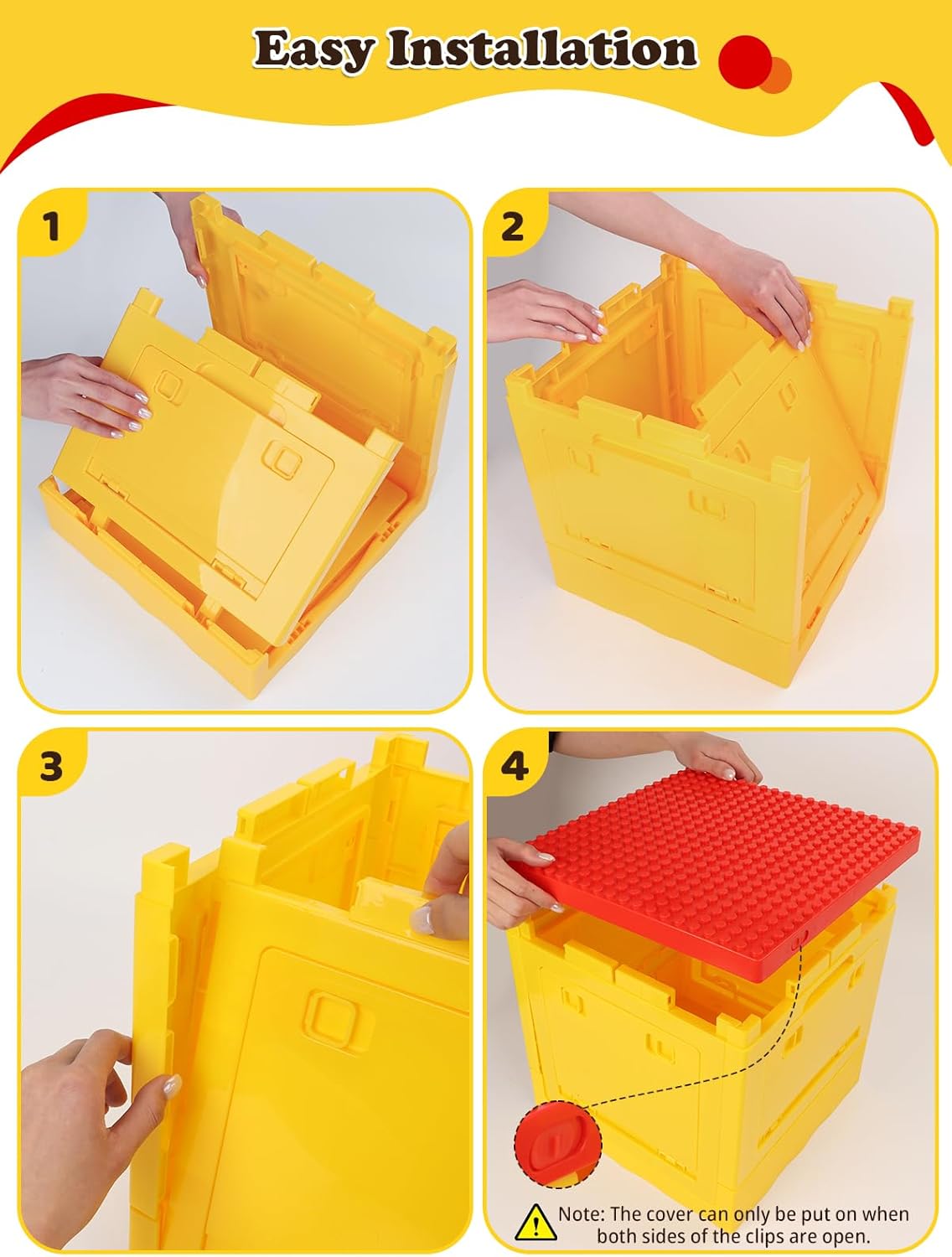 Easy Installation

1

2

3

4

Note: The cover can only be put on when both sides of the clips are open.