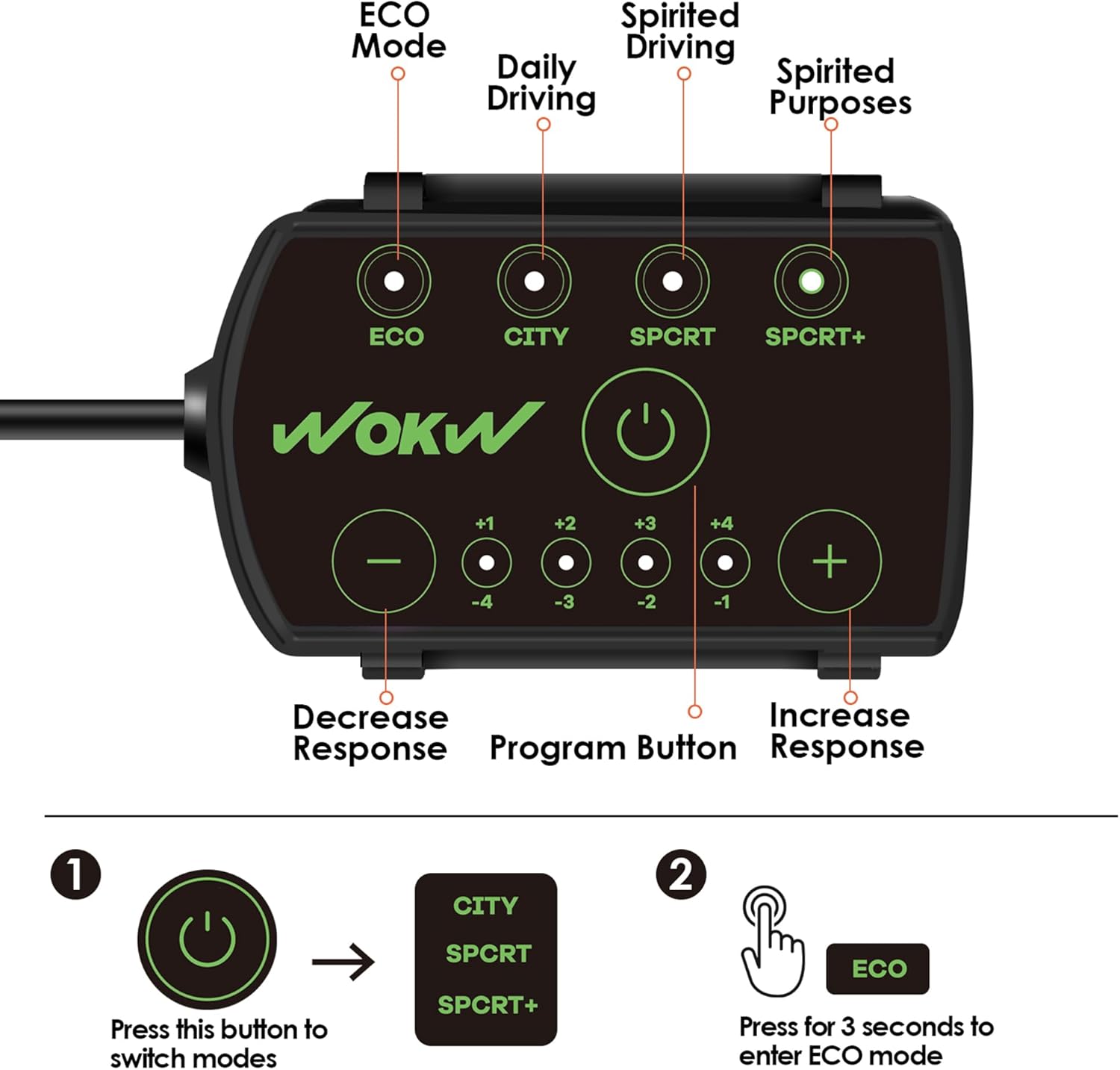 ECO Mode

Daily Driving

Spirited Driving

Spirited Purposes

ECO

CITY

SPCRT

SPCRT+

WOKW

+1 +2 +3 +4

-4 -3 -2 -1

Decrease Response

Program Button

Increase Response

1

Press this button to switch modes

CITY
SPCRT
SPCRT+

2

ECO

Press for 3 seconds to enter ECO mode