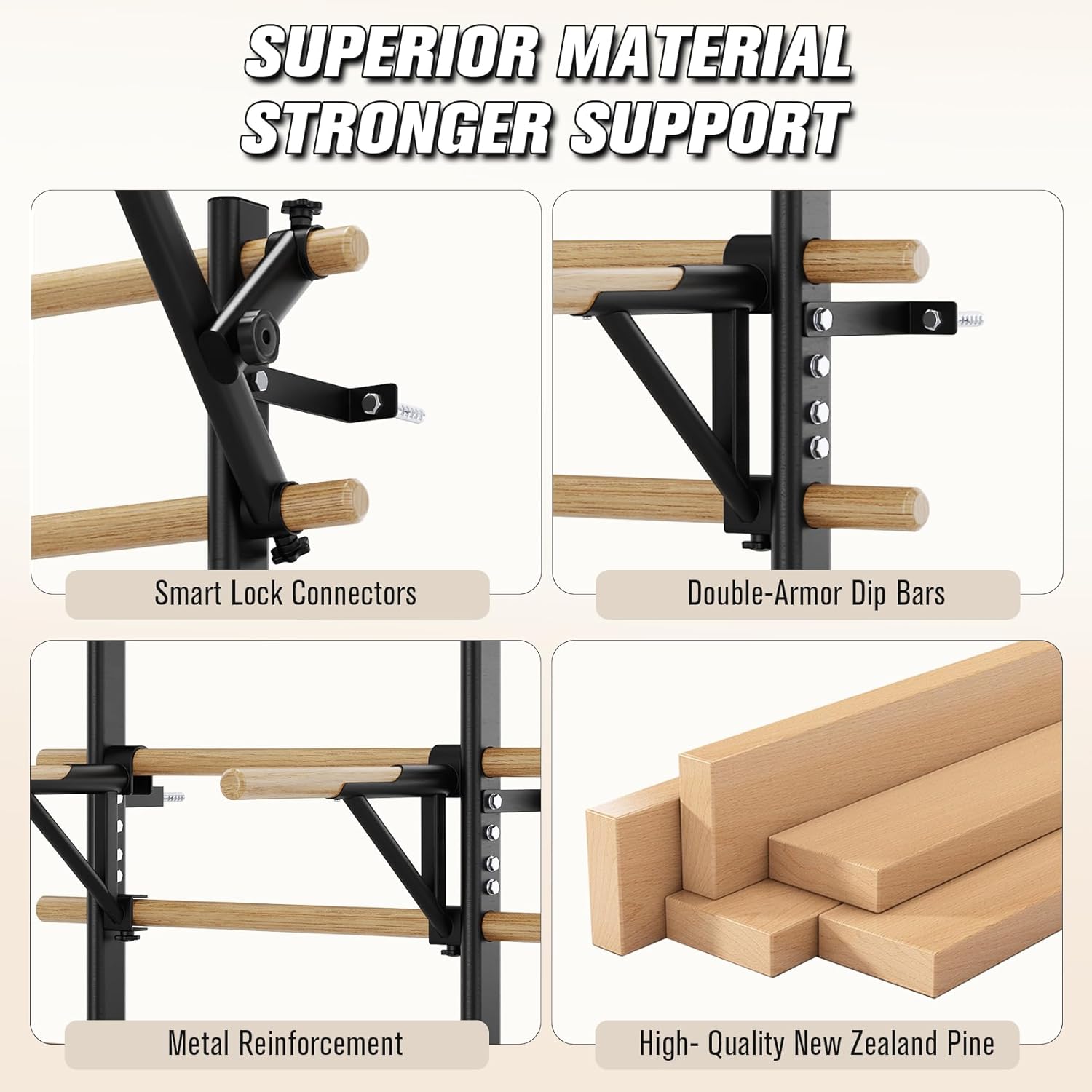 SUPERIOR MATERIAL
STRONGER SUPPORT

Smart Lock Connectors

Double-Armor Dip Bars

Metal Reinforcement

High- Quality New Zealand Pine