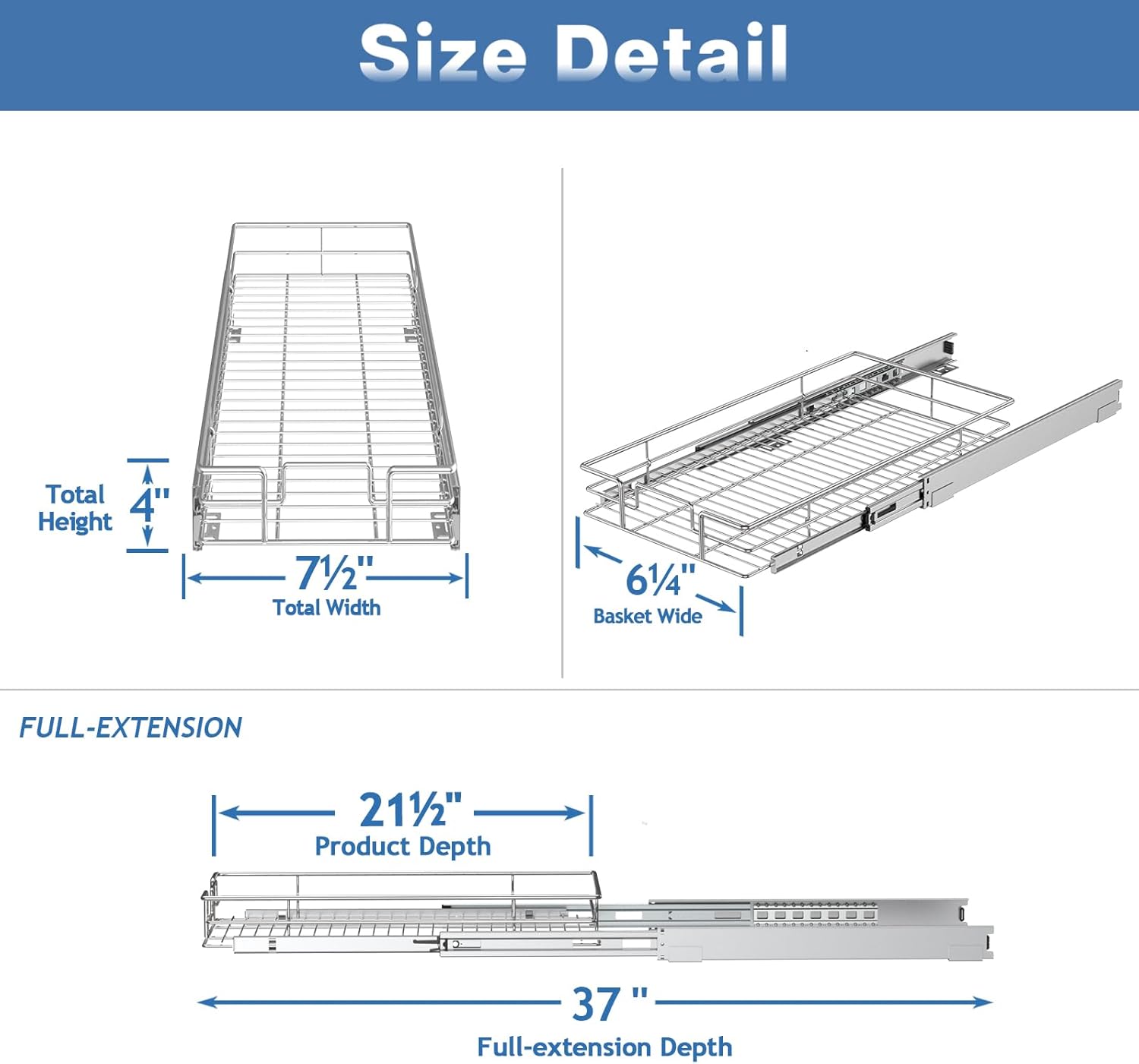 Size Detail

Total Height 4"

7½"
Total Width

6¼"
Basket Wide

FULL-EXTENSION

21½"
Product Depth

37 "
Full-extension Depth