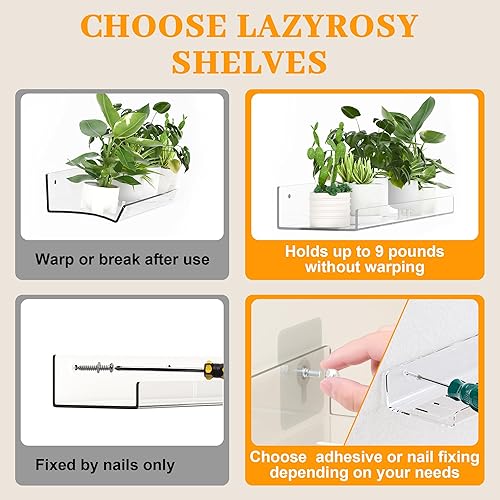 CHOOSE LAZYROSY SHELVES

Warp or break after use

Holds up to 9 pounds without warping

Fixed by nails only

Choose adhesive or nail fixing depending on your needs