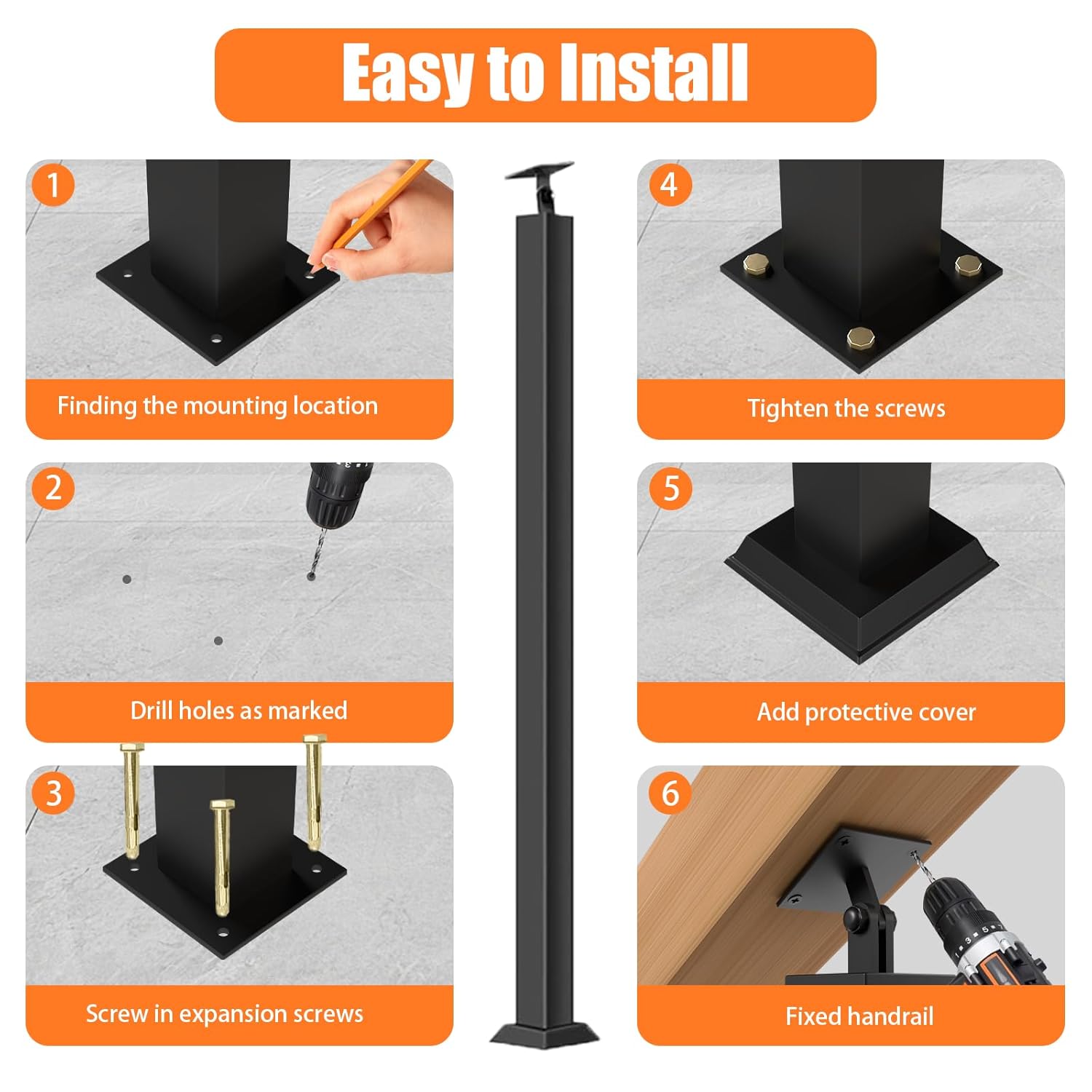 Easy to Install

1
Finding the mounting location

2
Drill holes as marked

3
Screw in expansion screws

4
Tighten the screws

5
Add protective cover

6
Fixed handrail