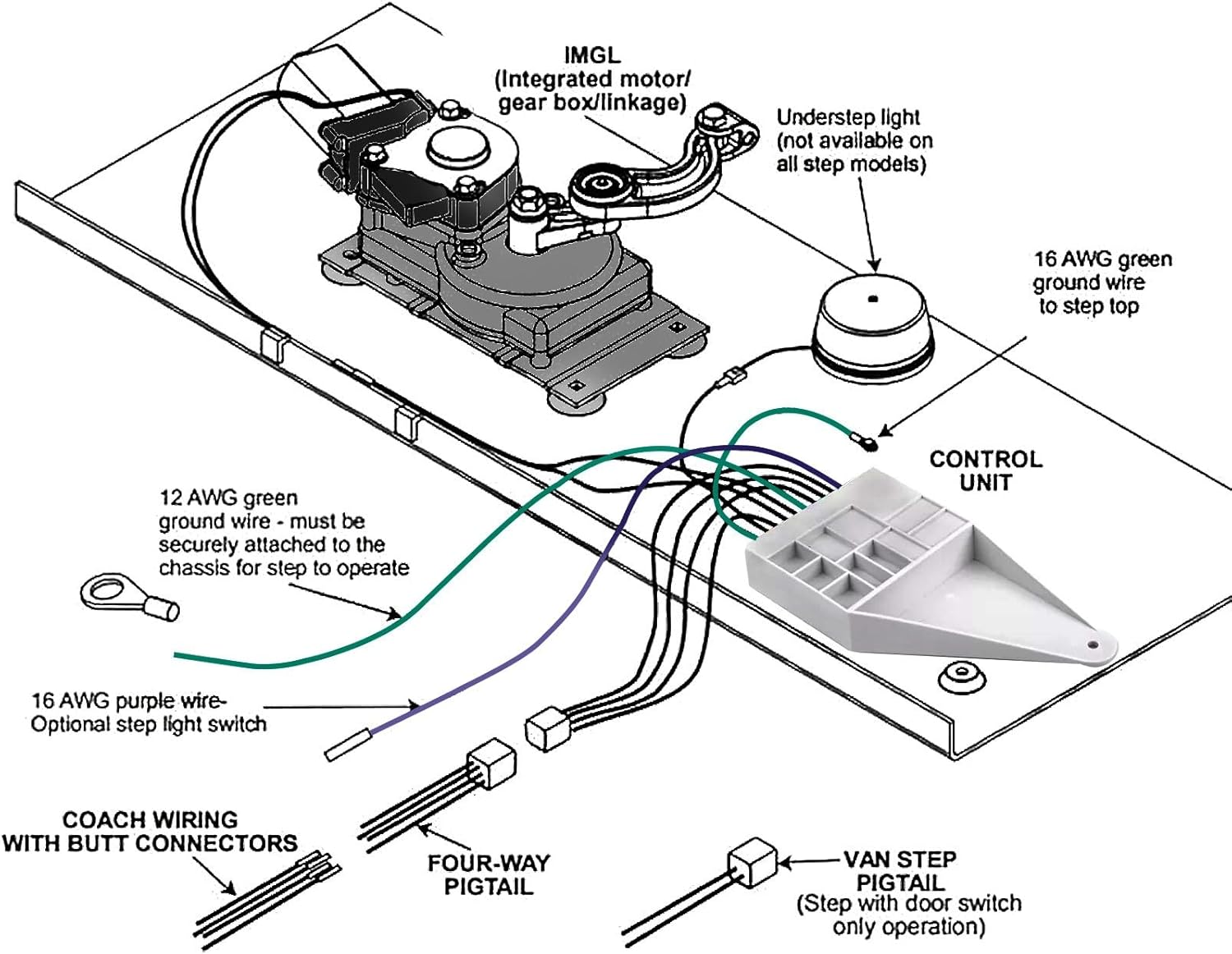 IMGL
(Integrated motor/
gear box/linkage)

Understep light
(not available on
all step models)

16 AWG green
ground wire
to step top

CONTROL
UNIT

12 AWG green
ground wire - must be
securely attached to the
chassis for step to operate

16 AWG purple wire-
Optional step light switch

COACH WIRING
WITH BUTT CONNECTORS

FOUR-WAY
PIGTAIL

VAN STEP
PIGTAIL
(Step with door switch
only operation)