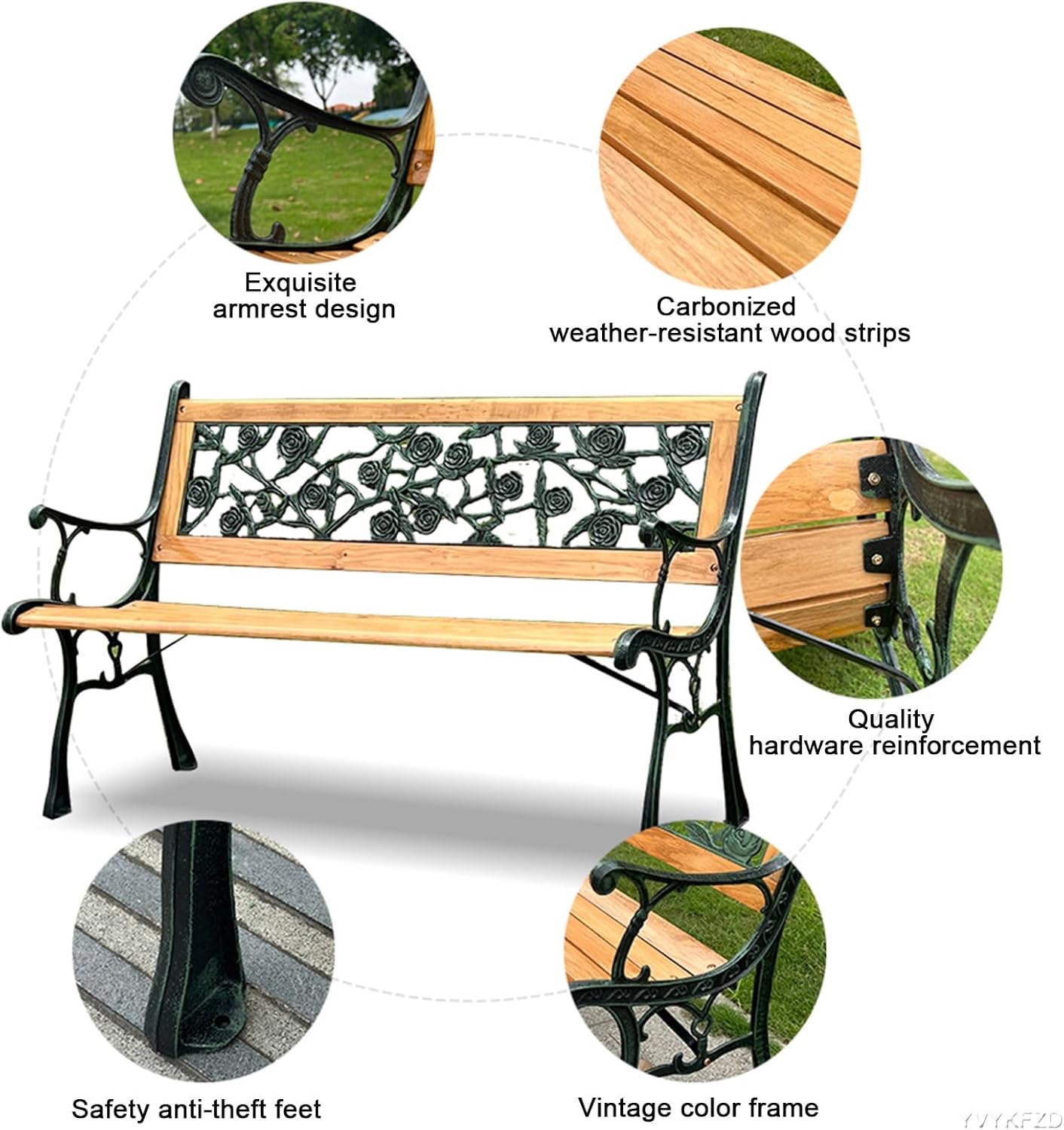 Exquisite armrest design

Carbonized weather-resistant wood strips

Quality hardware reinforcement

Safety anti-theft feet

Vintage color frame

YVYKFZD