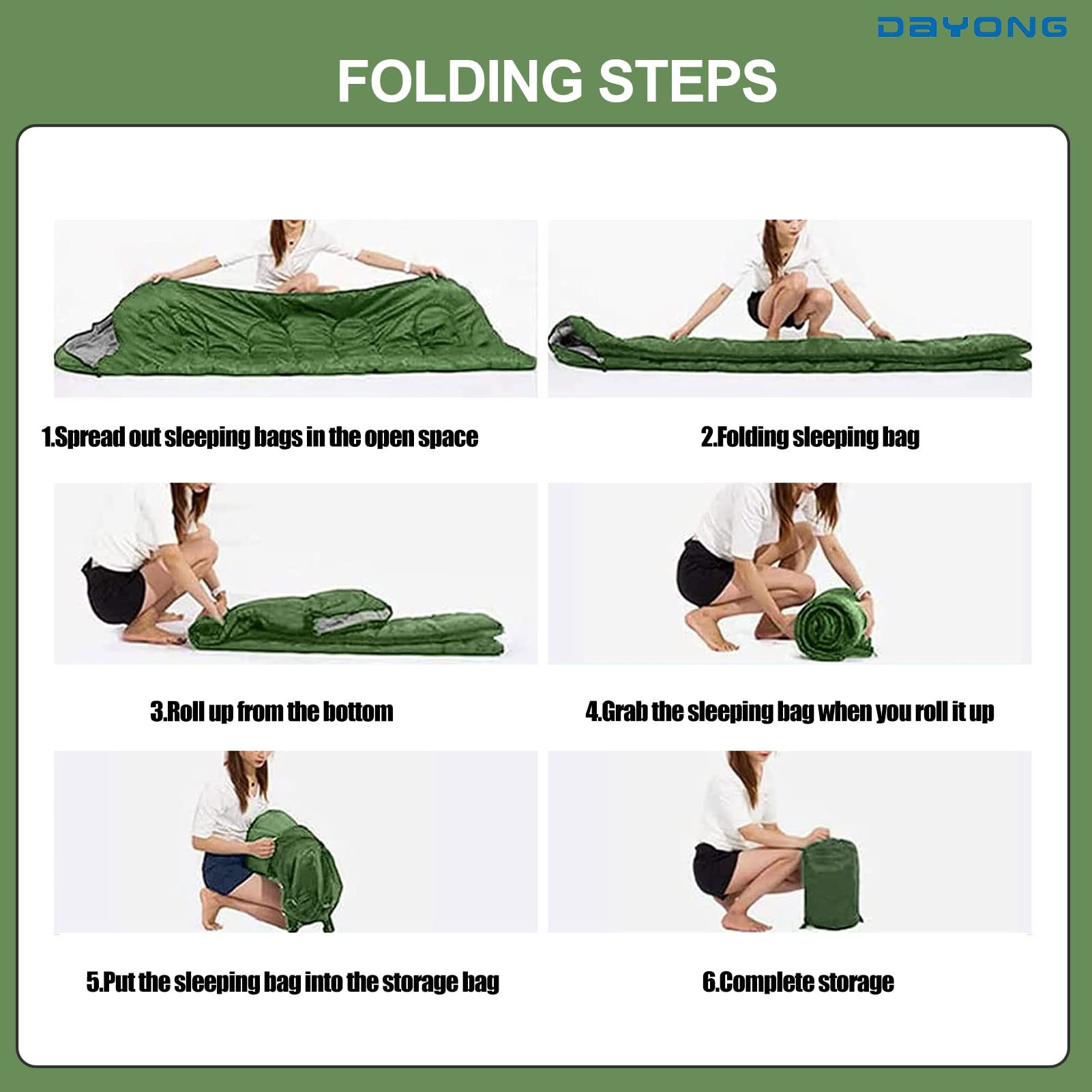 DAYONG

FOLDING STEPS

1.Spread out sleeping bags in the open space

2.Folding sleeping bag

3.Roll up from the bottom

4.Grab the sleeping bag when you roll it up

5.Put the sleeping bag into the storage bag

6.Complete storage