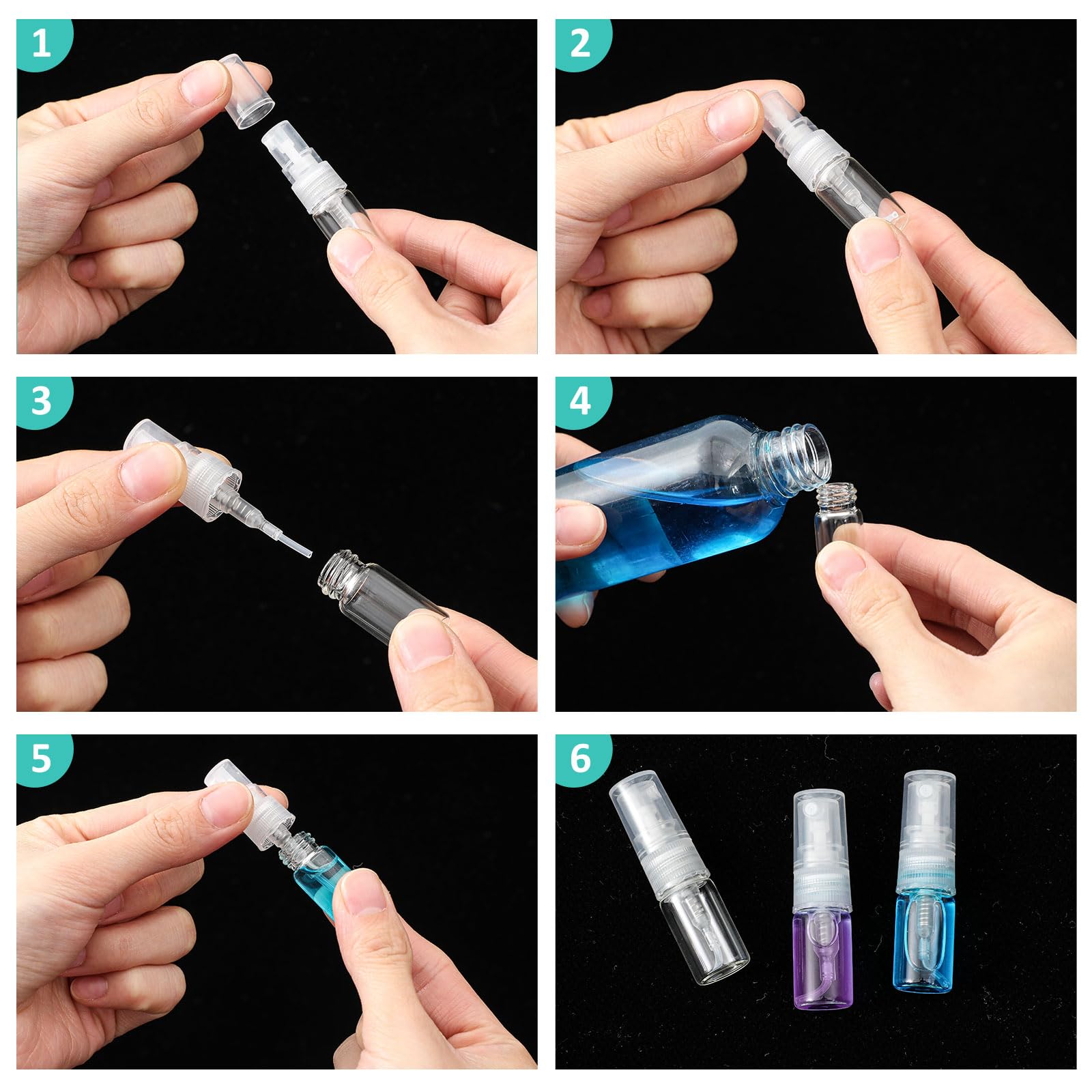 1

2

3

4

5

6