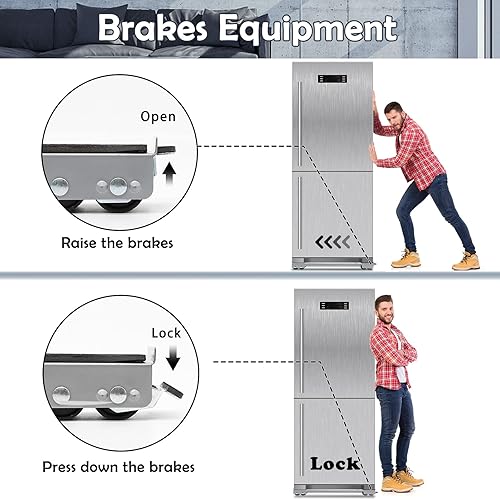 Brakes Equipment

Open

Raise the brakes

Lock

Press down the brakes

Lock