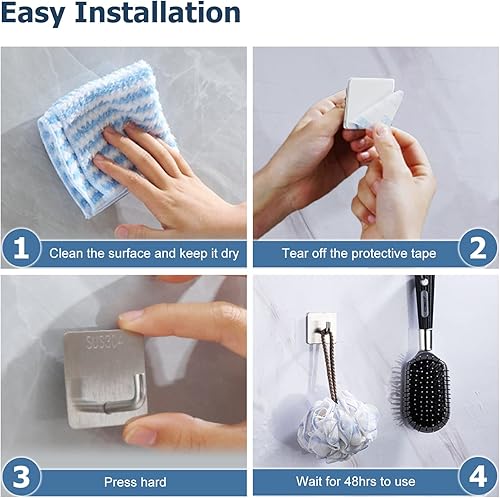 Easy Installation

1 Clean the surface and keep it dry

Tear off the protective tape 2

SUS304

3 Press hard

Wait for 48hrs to use 4