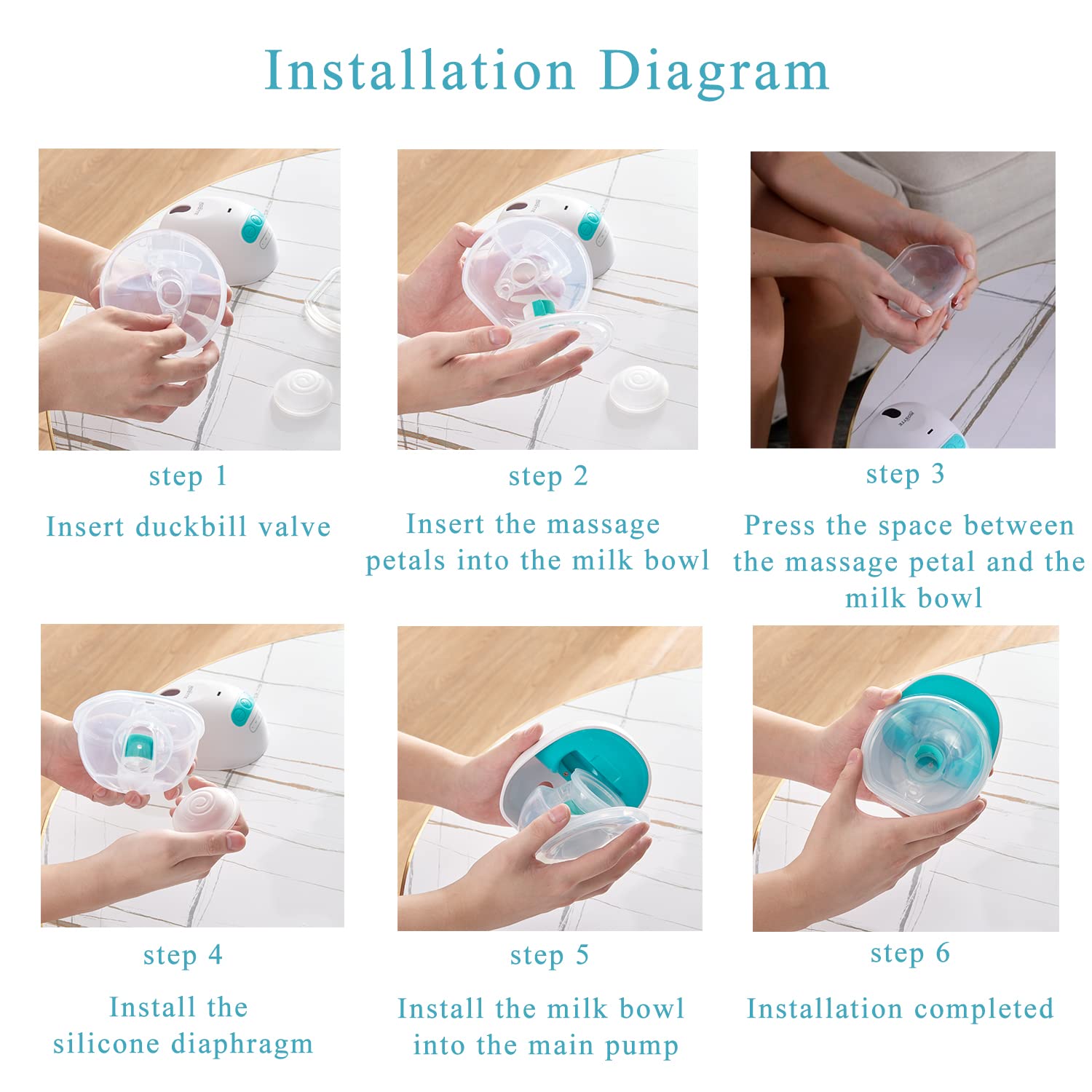 Installation Diagram

step 1
Insert duckbill valve

step 2
Insert the massage petals into the milk bowl

step 3
Press the space between the massage petal and the milk bowl

step 4
Install the silicone diaphragm

step 5
Install the milk bowl into the main pump

step 6
Installation completed