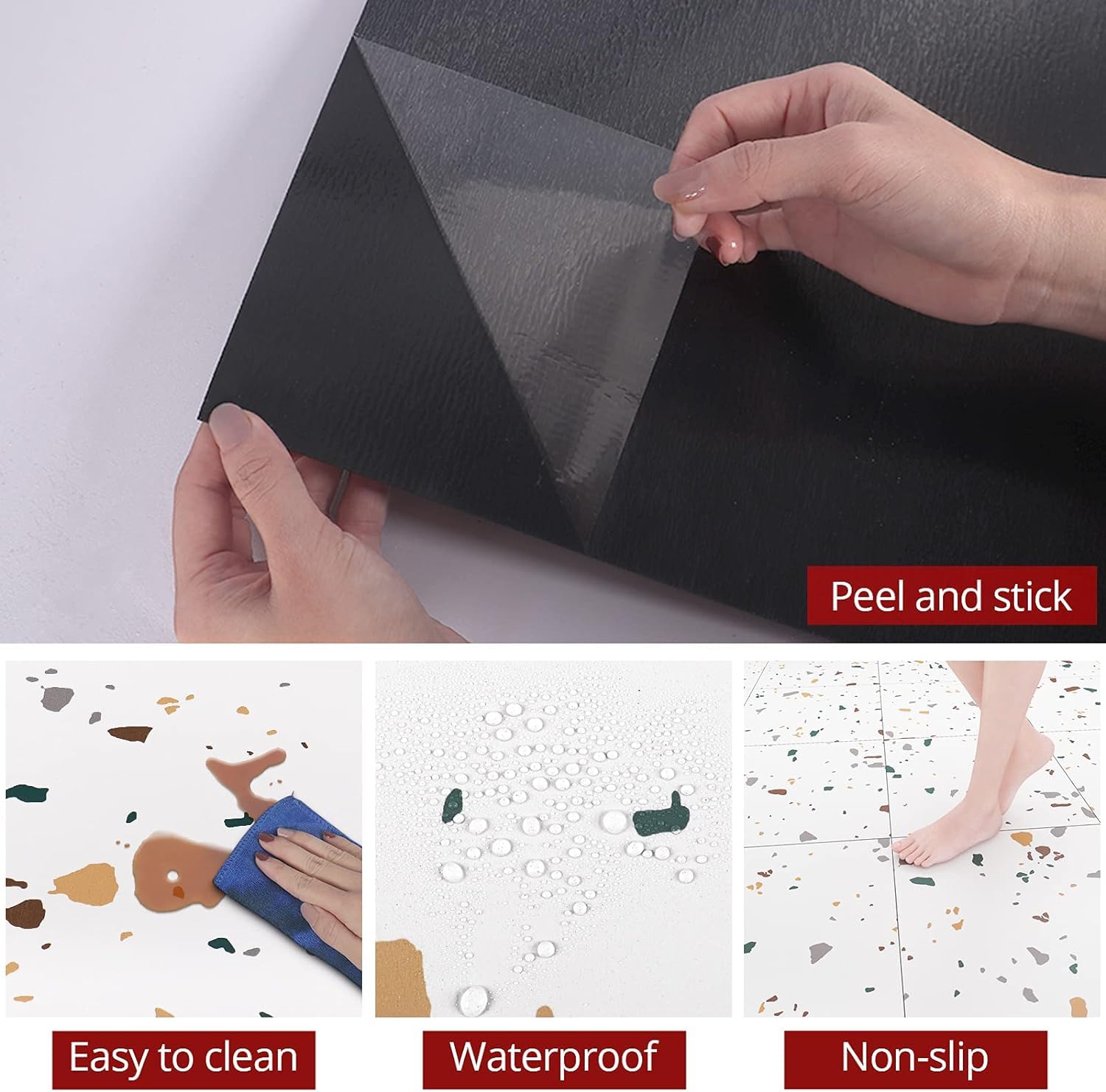 Peel and stick

Easy to clean

Waterproof

Non-slip