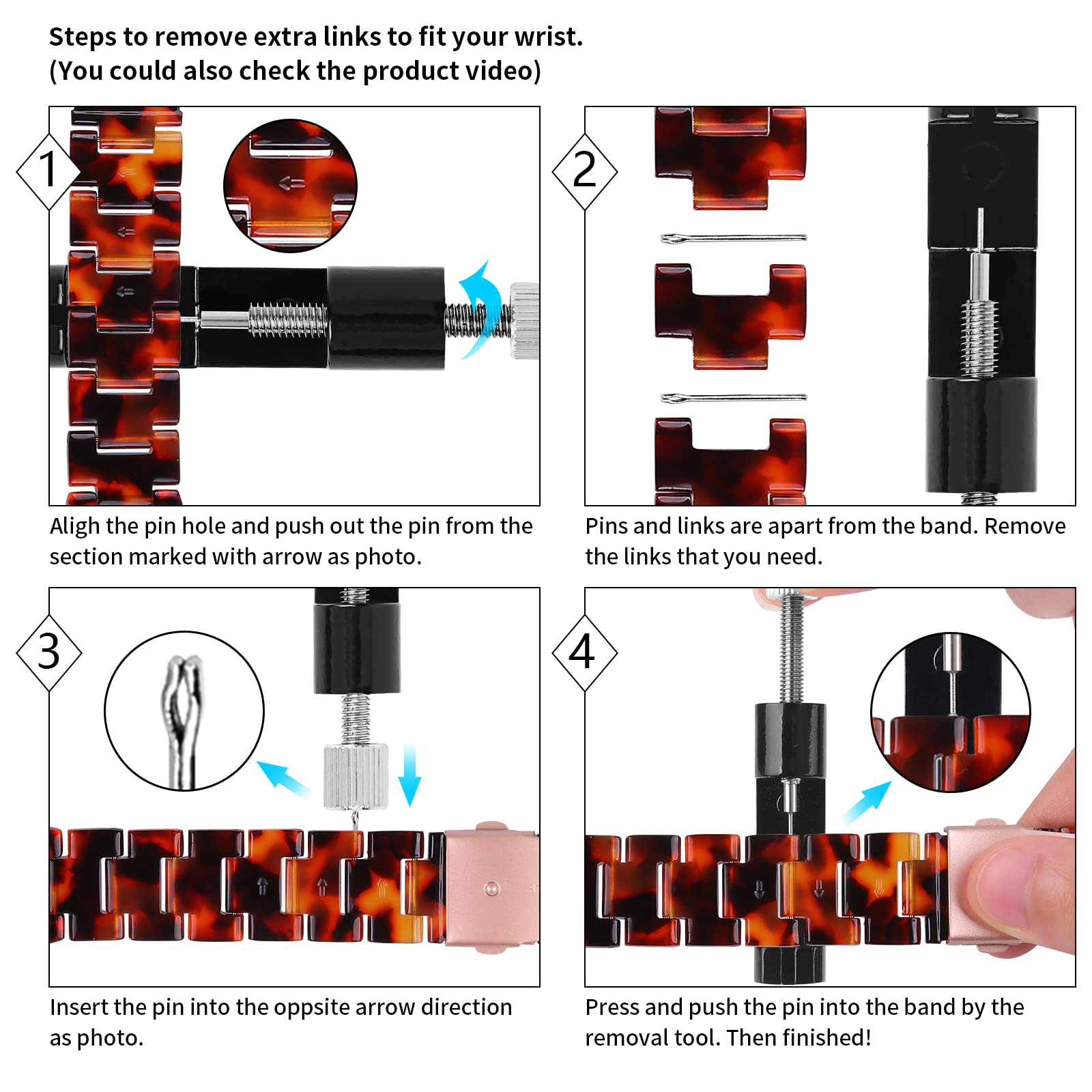 Steps to remove extra links to fit your wrist.
(You could also check the product video)

1

Aligh the pin hole and push out the pin from the section marked with arrow as photo.

2

Pins and links are apart from the band. Remove the links that you need.

3

Insert the pin into the oppsite arrow direction as photo.

4

Press and push the pin into the band by the removal tool. Then finished!