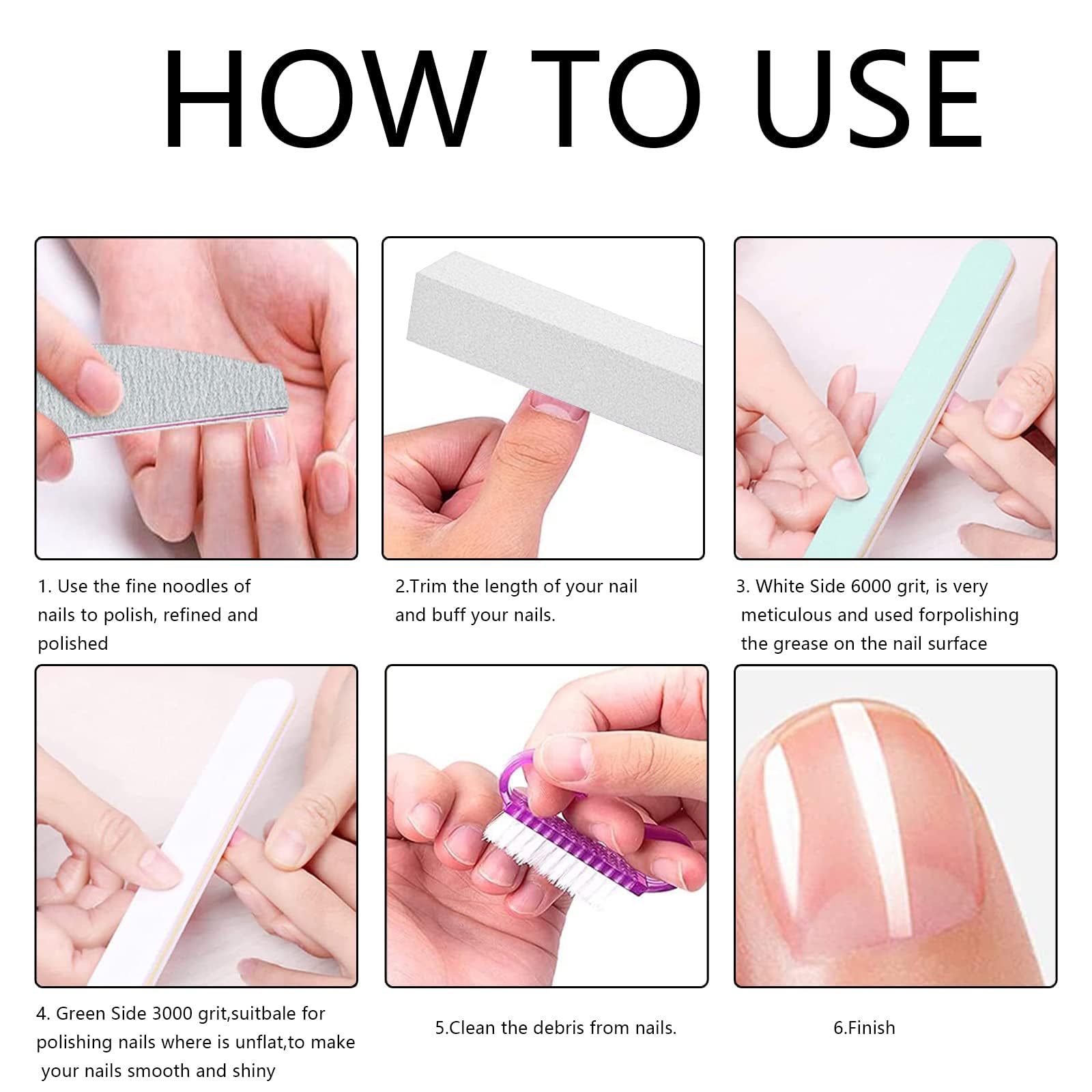 HOW TO USE

1. Use the fine noodles of nails to polish, refined and polished

2.Trim the length of your nail and buff your nails.

3. White Side 6000 grit, is very meticulous and used forpolishing the grease on the nail surface

4. Green Side 3000 grit,suitbale for polishing nails where is unflat,to make your nails smooth and shiny

5.Clean the debris from nails.

6.Finish