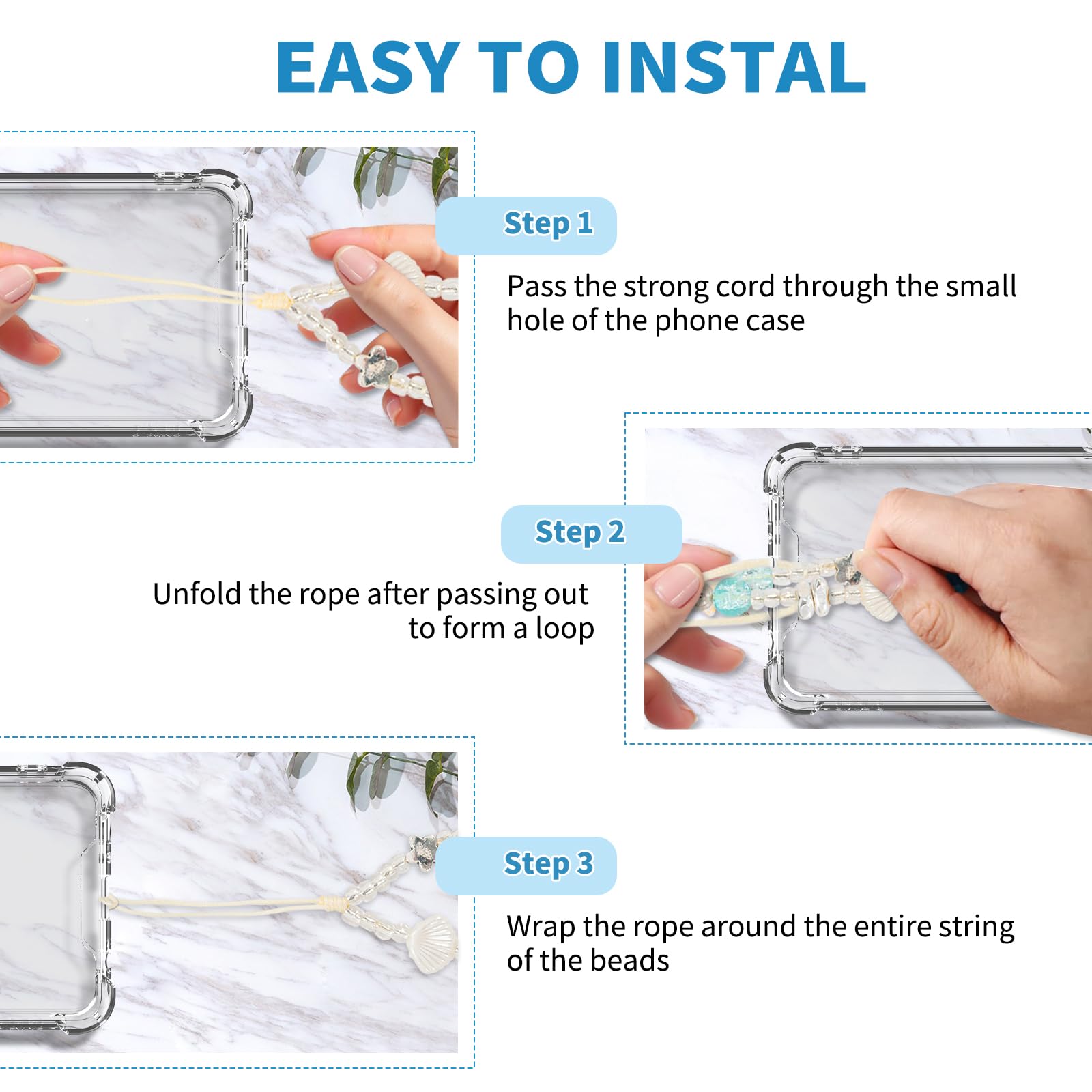 EASY TO INSTAL

Step 1

Pass the strong cord through the small hole of the phone case

Step 2

Unfold the rope after passing out to form a loop

Step 3

Wrap the rope around the entire string of the beads