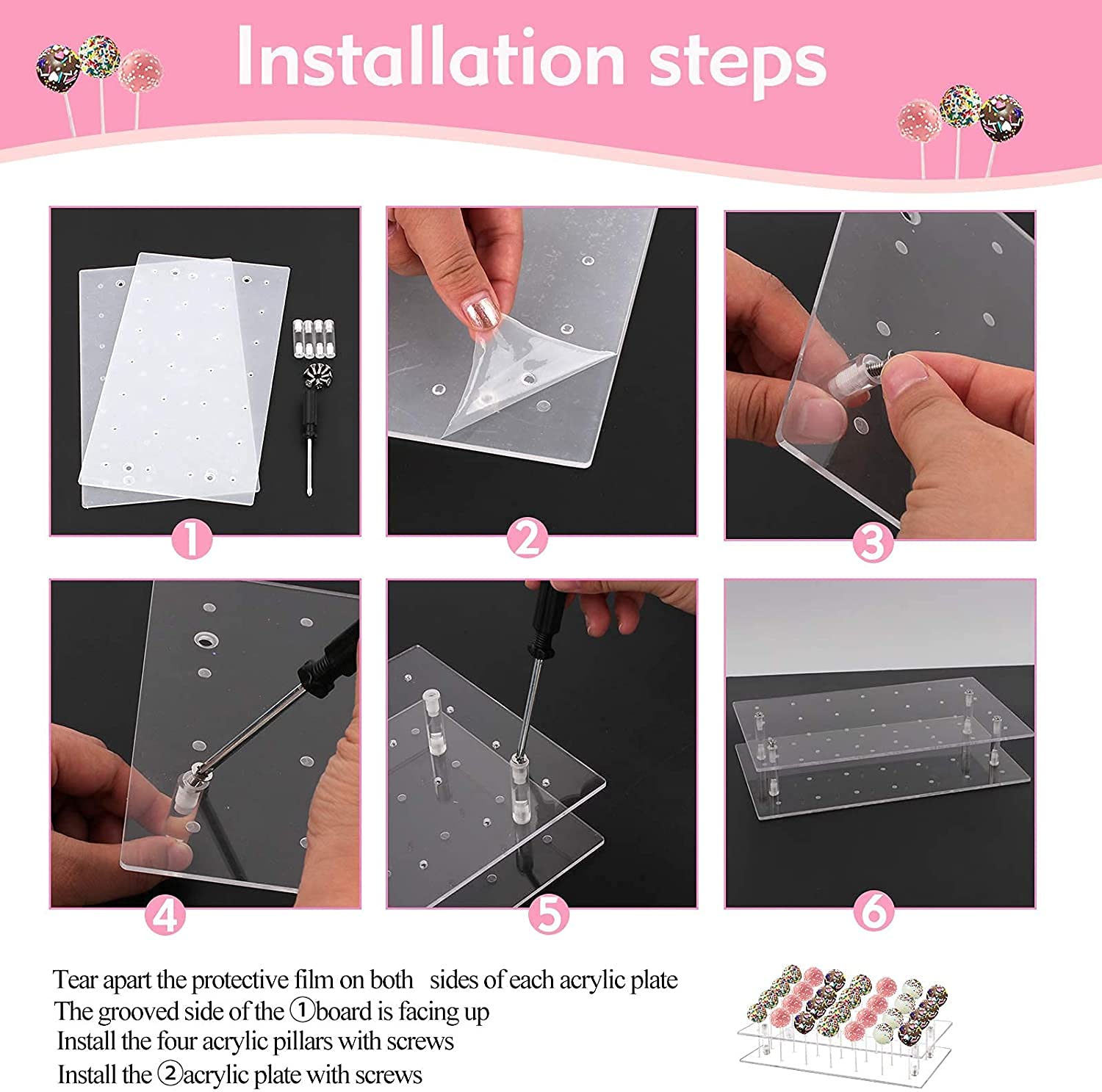 Installation steps

1

2

3

4

5

6

Tear apart the protective film on both sides of each acrylic plate
The grooved side of the ①board is facing up
Install the four acrylic pillars with screws
Install the ②acrylic plate with screws