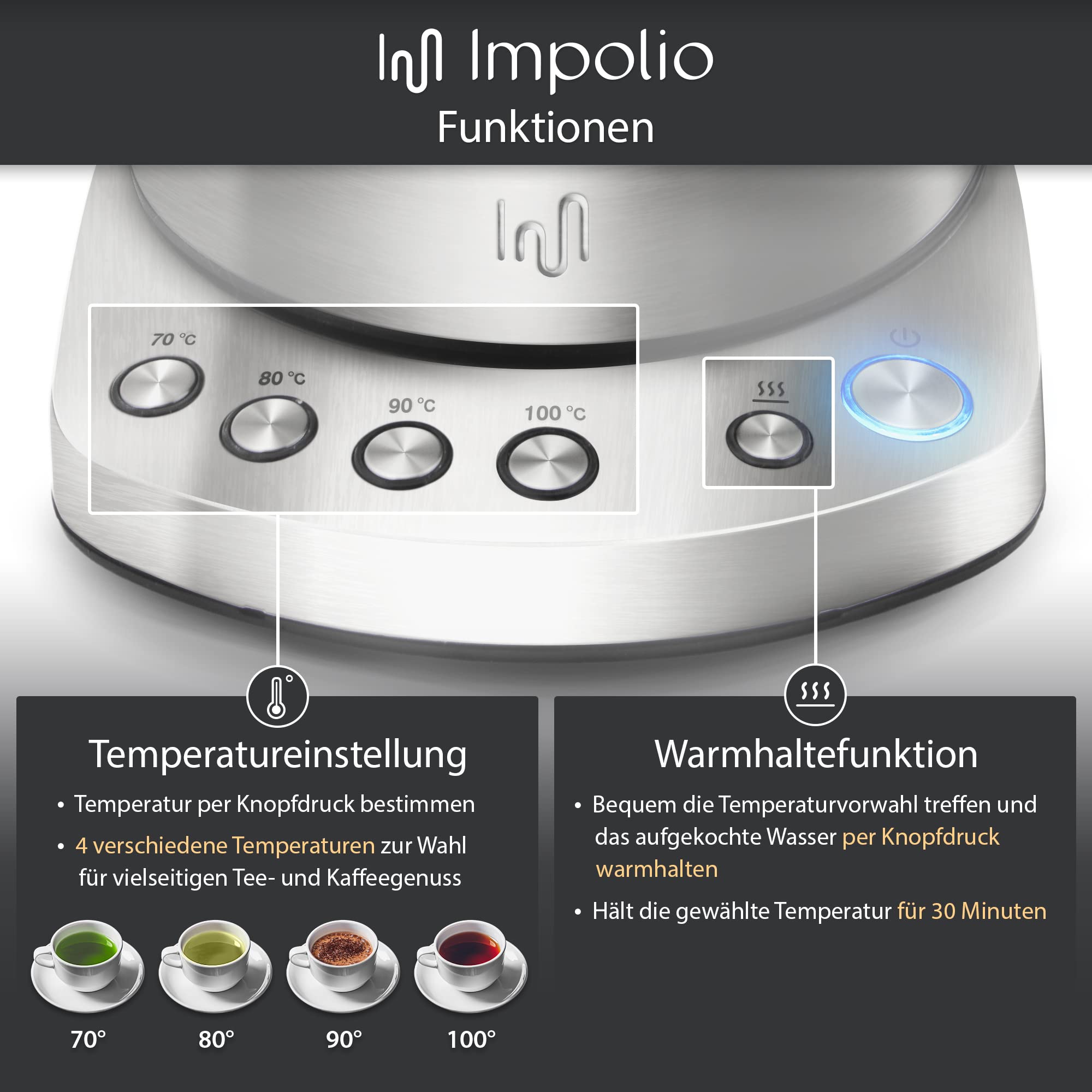 Impolio
Funktionen

70 °C
80 °C
90 °C
100 °C

Temperatureinstellung

• Temperatur per Knopfdruck bestimmen
• 4 verschiedene Temperaturen zur Wahl für vielseitigen Tee- und Kaffeegenuss

70°
80°
90°
100°

Warmhaltefunktion

• Bequem die Temperaturvorwahl treffen und das aufgekochte Wasser per Knopfdruck warmhalten
• Hält die gewählte Temperatur für 30 Minuten