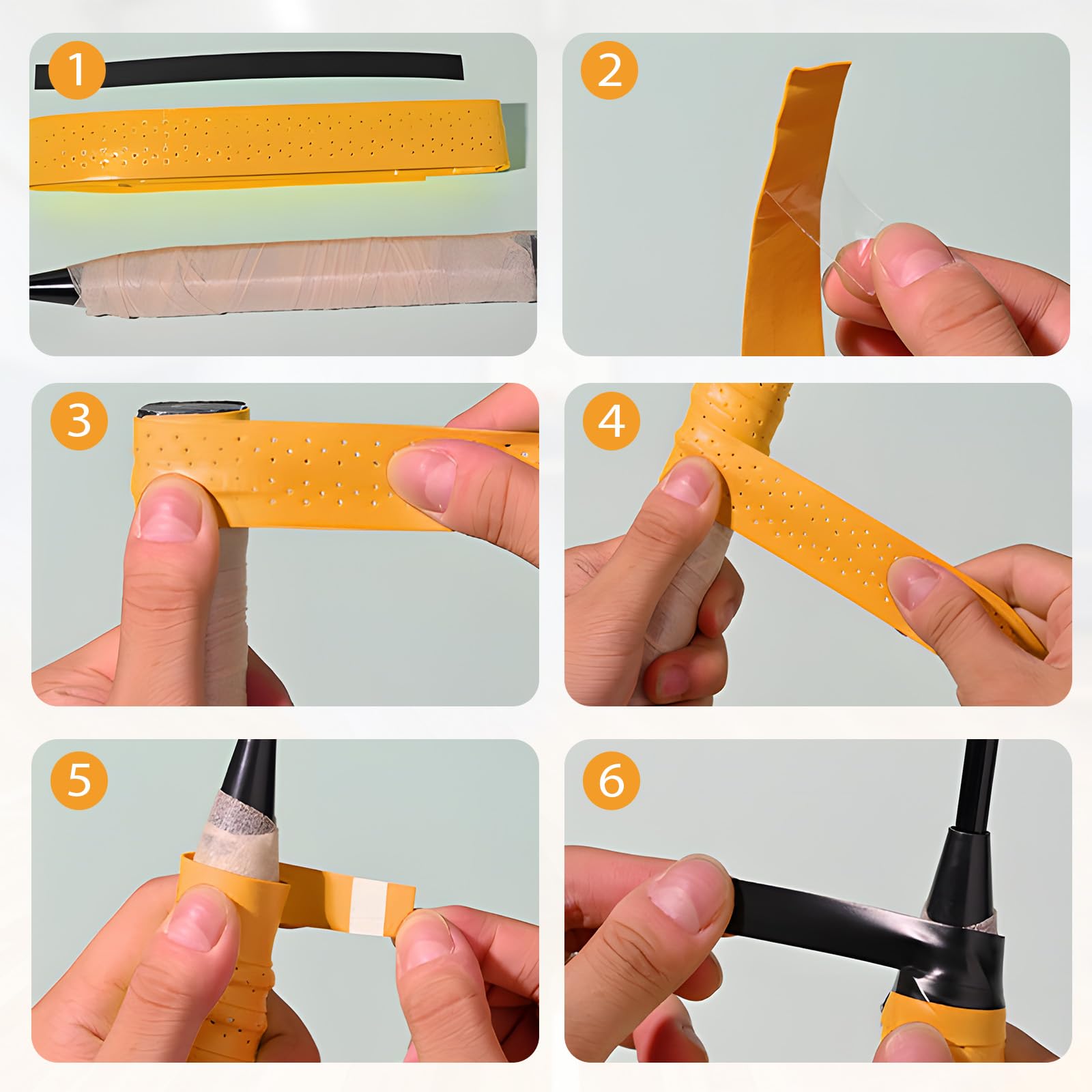 1

2

3

4

5

6