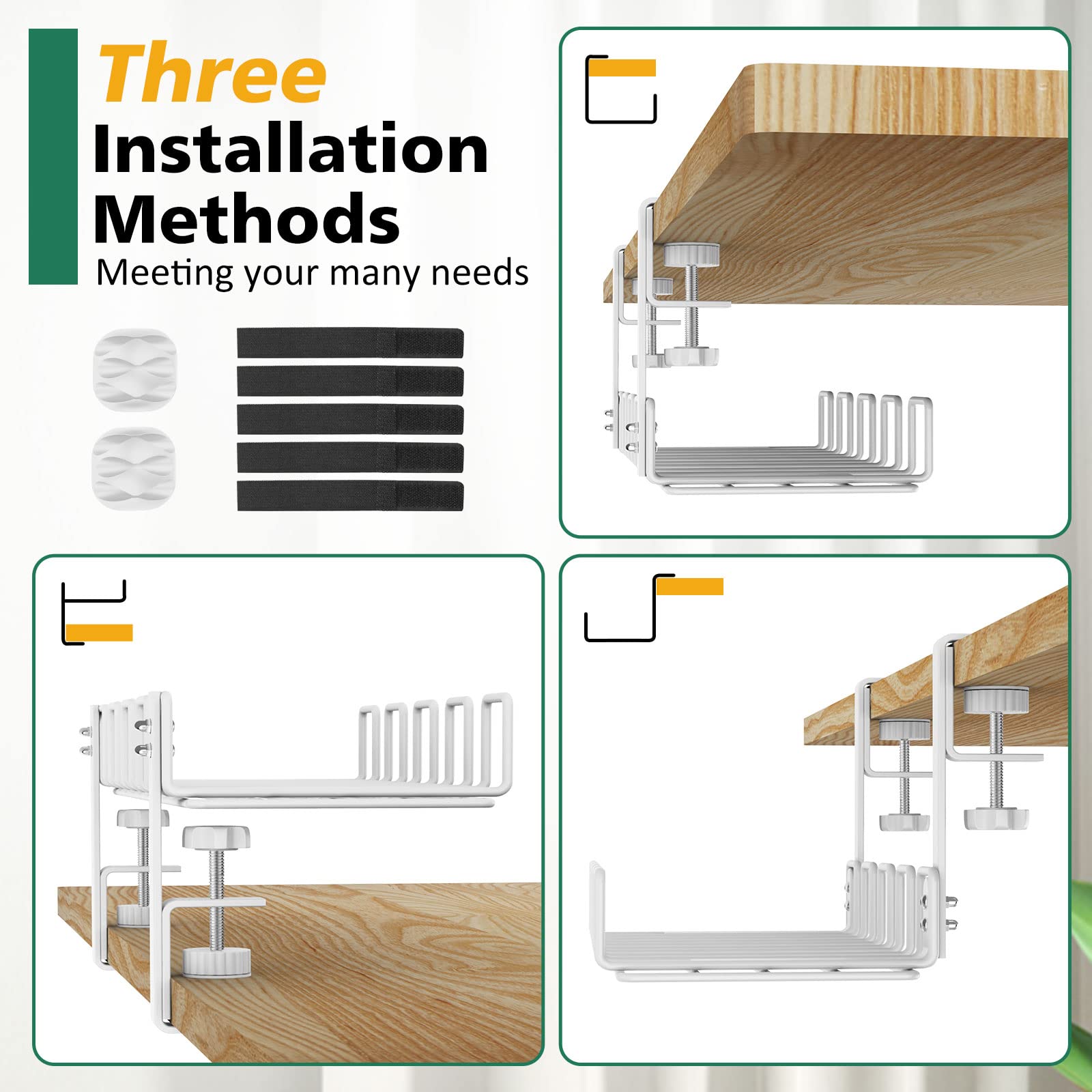 Three
Installation
Methods
Meeting your many needs