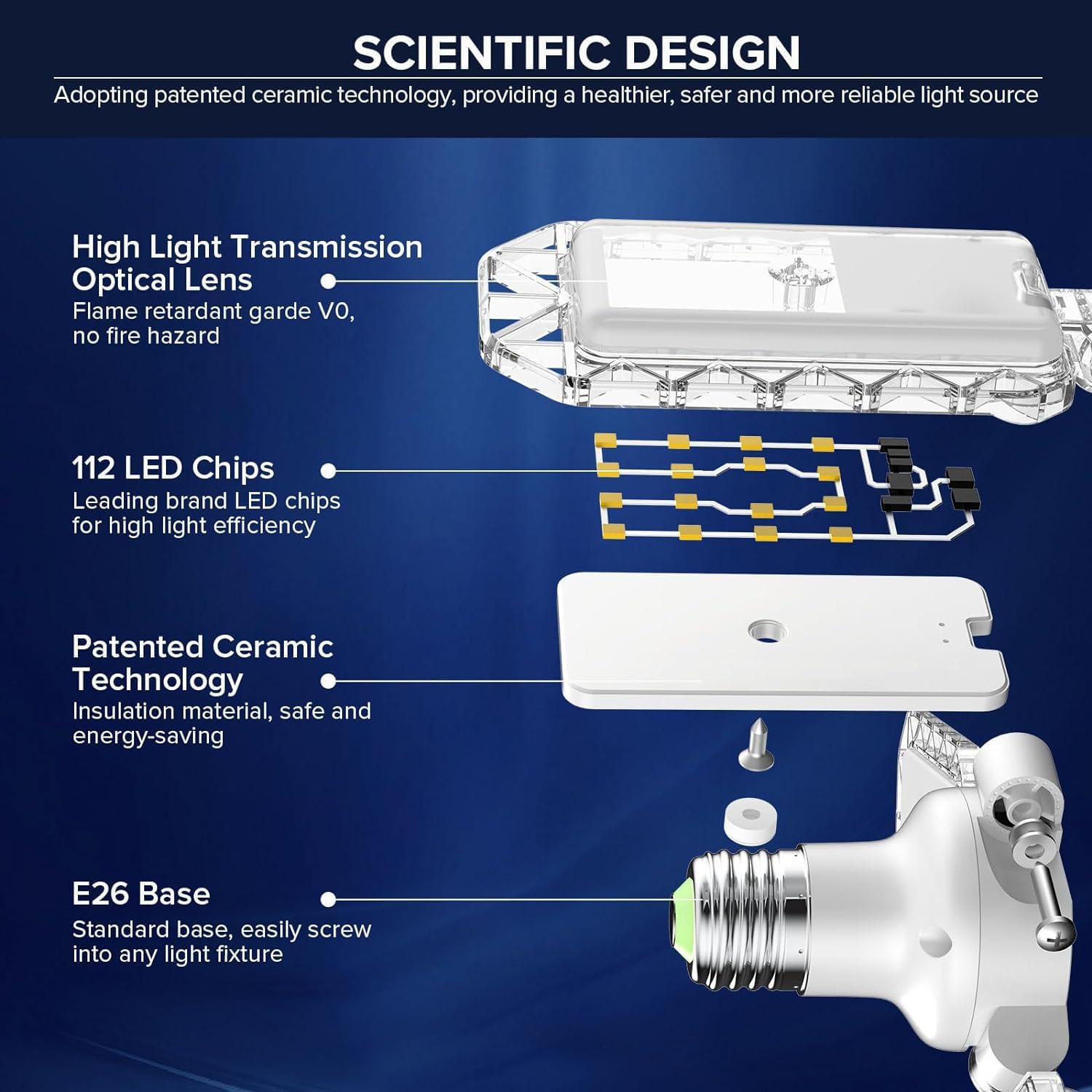 SCIENTIFIC DESIGN

Adopting patented ceramic technology, providing a healthier, safer and more reliable light source

High Light Transmission Optical Lens

Flame retardant garde V0, no fire hazard

112 LED Chips

Leading brand LED chips for high light efficiency

Patented Ceramic Technology

Insulation material, safe and energy-saving

E26 Base

Standard base, easily screw into any light fixture