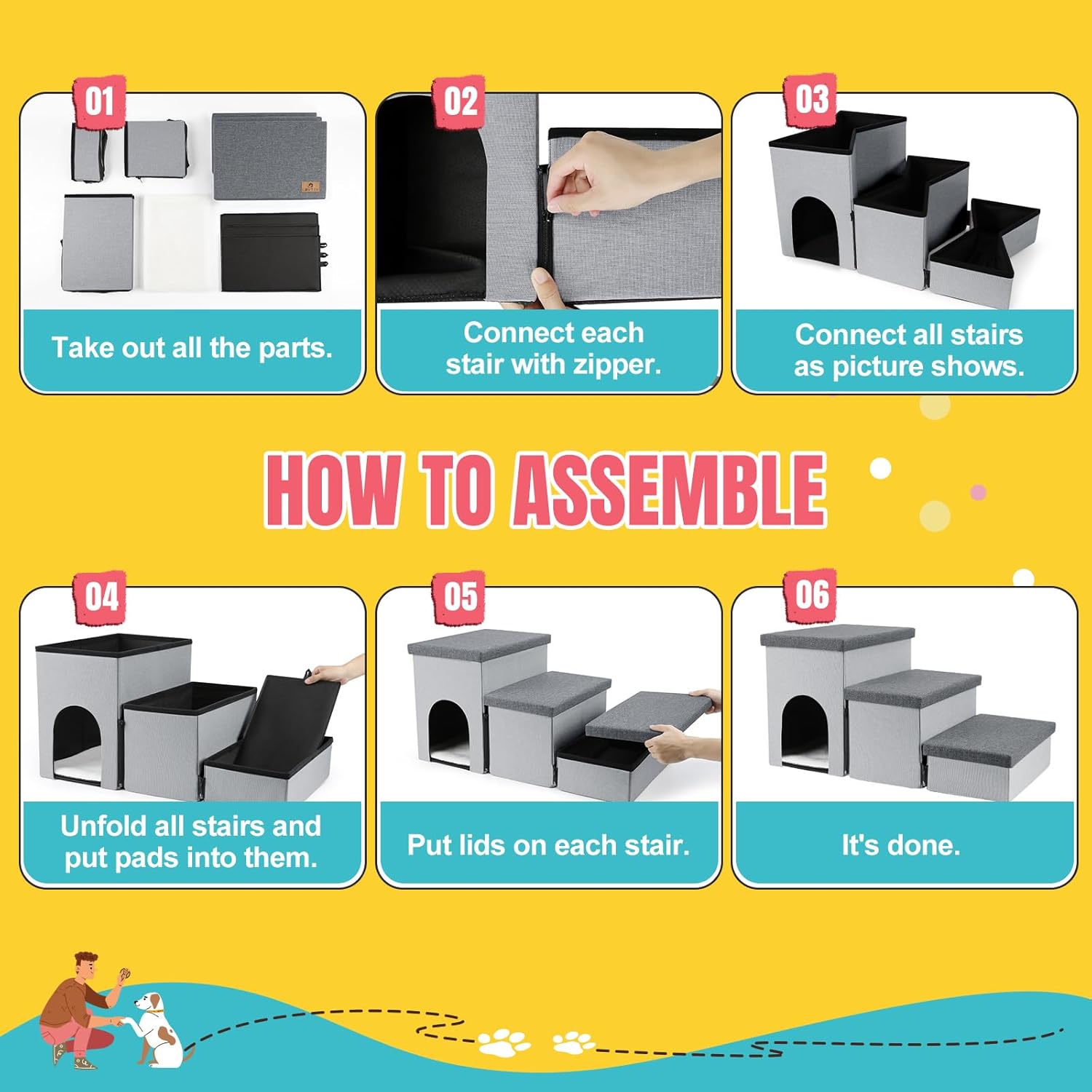 01

Take out all the parts.

02

Connect each stair with zipper.

03

Connect all stairs as picture shows.

HOW TO ASSEMBLE

04

Unfold all stairs and put pads into them.

05

Put lids on each stair.

06

It's done.